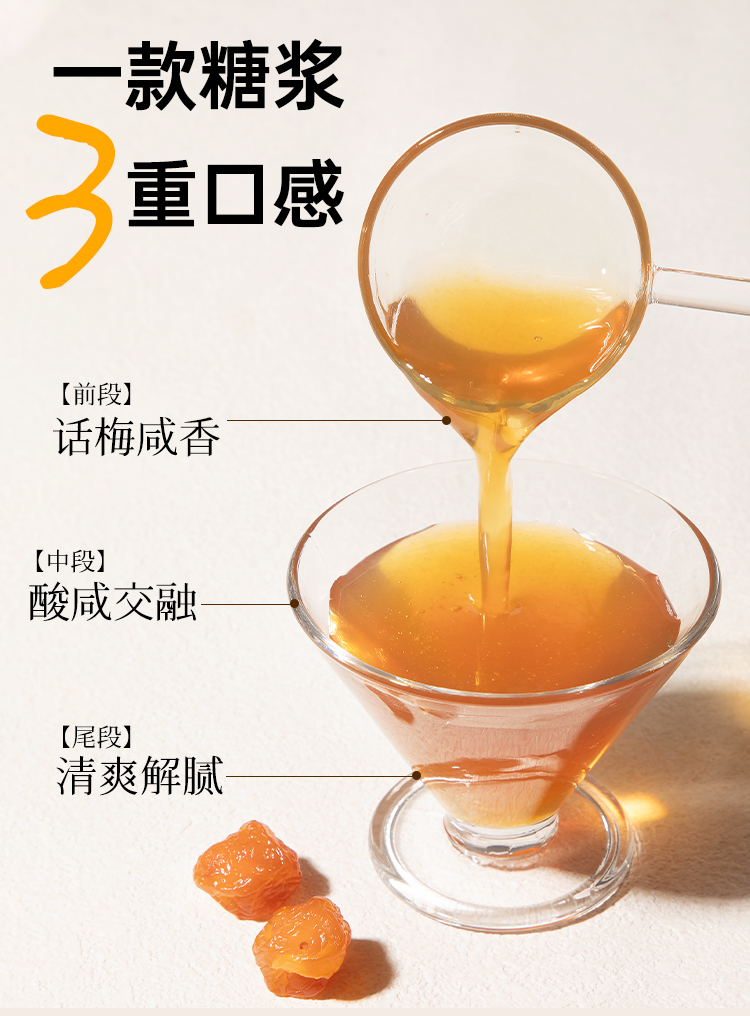 一款糖浆
3重口感

【前段】
话梅咸香

【中段】
酸咸交融

【尾段】
清爽解腻