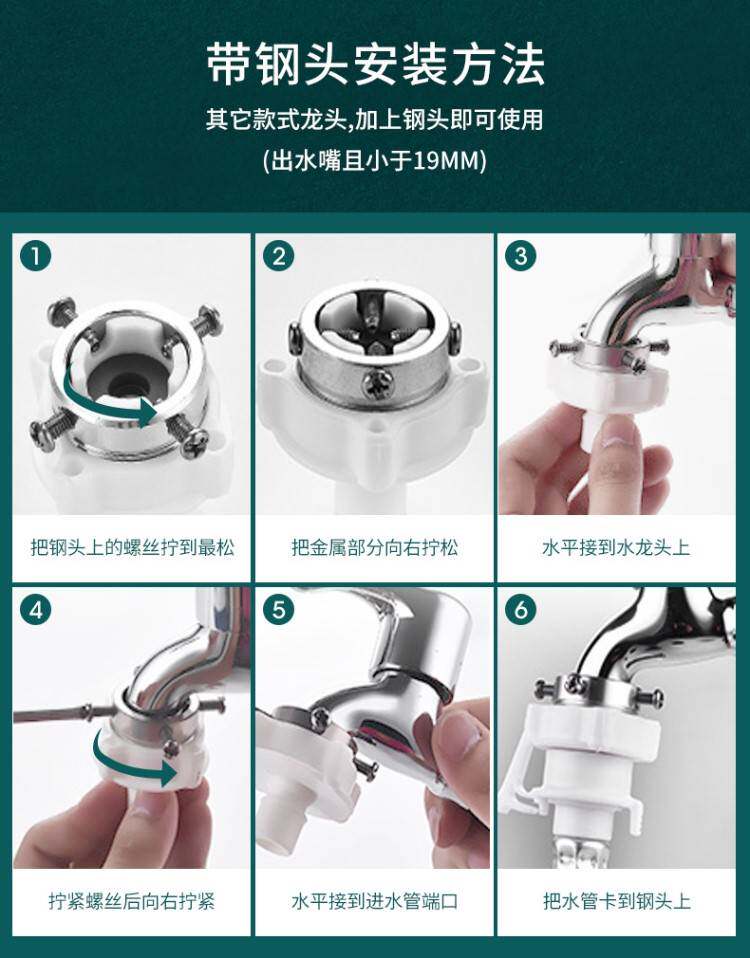 带钢头安装方法
其它款式龙头,加上钢头即可使用
(出水嘴且小于19MM)

1
把钢头上的螺丝拧到最松

2
把金属部分向右拧松

3
水平接到水龙头上

4
拧紧螺丝后向右拧紧

5
水平接到进水管端口

6
把水管卡到钢头上