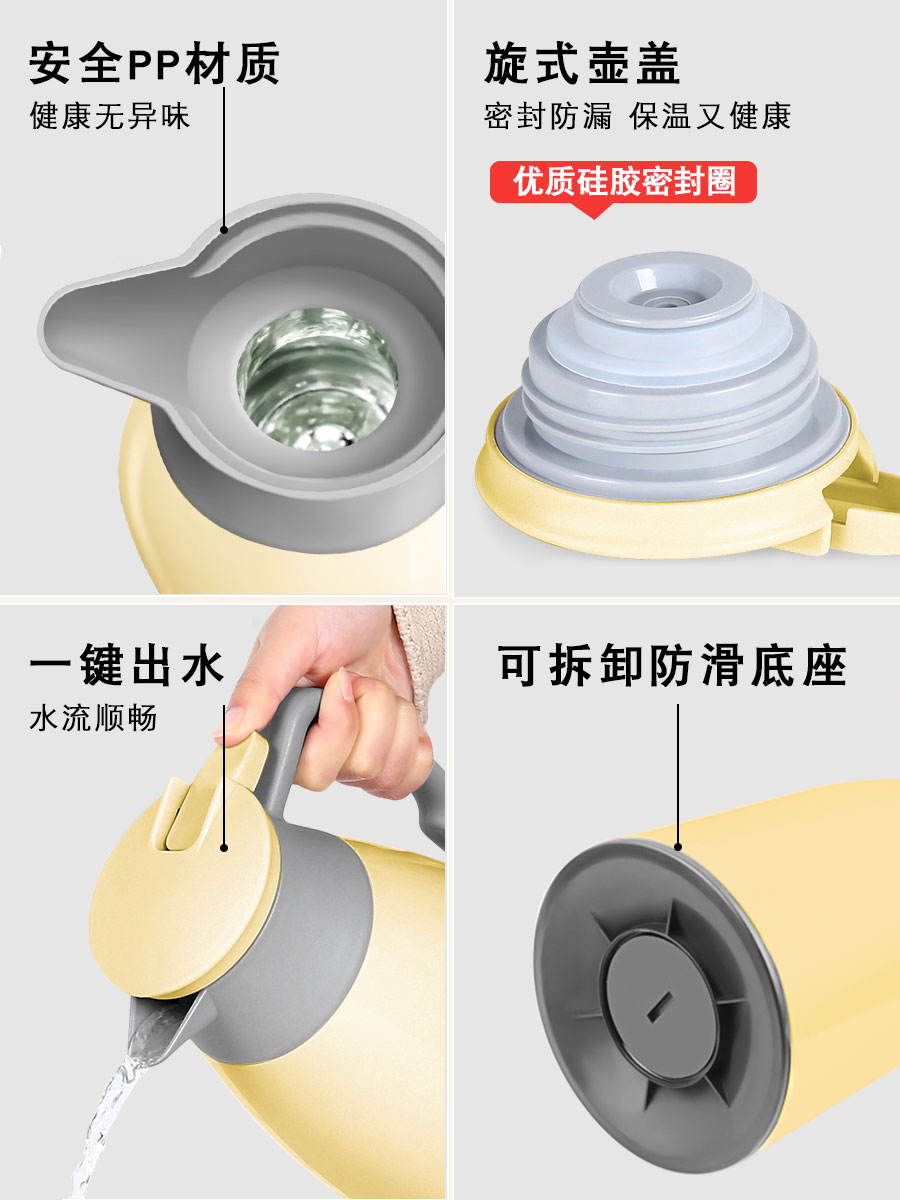 安全PP材质
健康无异味

旋式壶盖
密封防漏 保温又健康

优质硅胶密封圈

一键出水
水流顺畅

可拆卸防滑底座