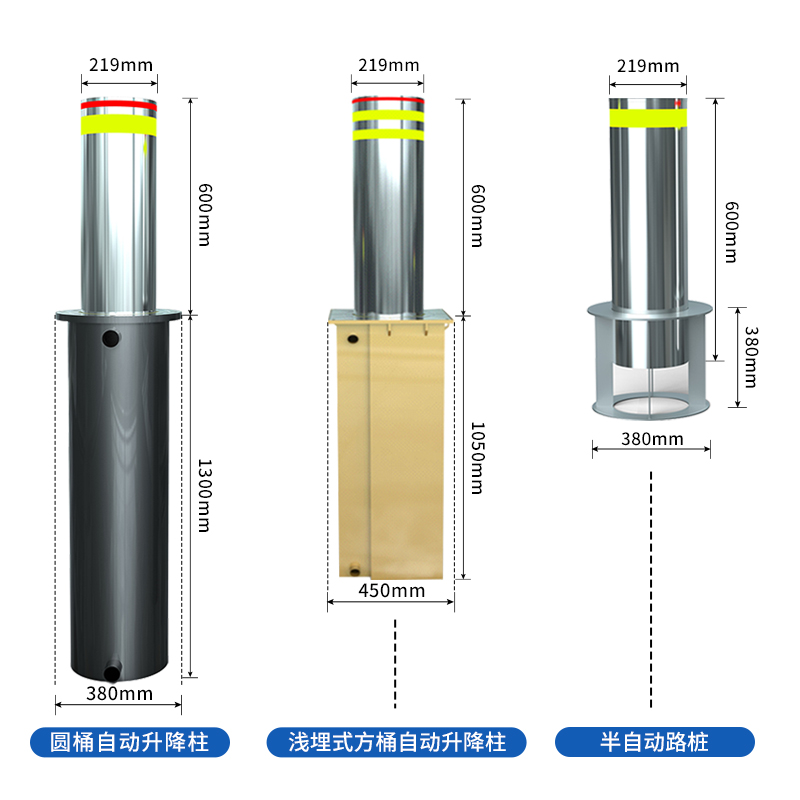 219mm

600mm

1300mm

380mm

圆桶自动升降柱

219mm

600mm

1050mm

450mm

浅埋式方桶自动升降柱

219mm

600mm

380mm

380mm

半自动路桩