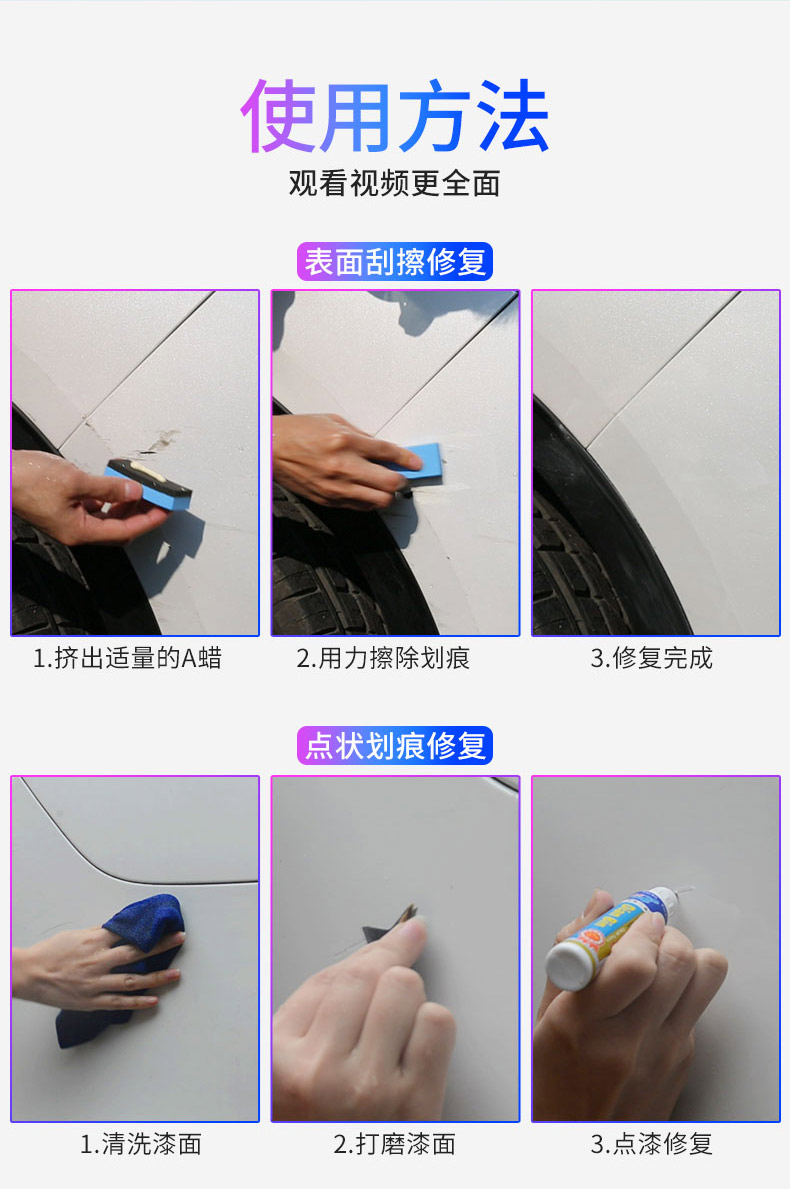 使用方法

观看视频更全面

表面刮擦修复

1.挤出适量的A蜡

2.用力擦除划痕

3.修复完成

点状划痕修复

1.清洗漆面

2.打磨漆面

3.点漆修复