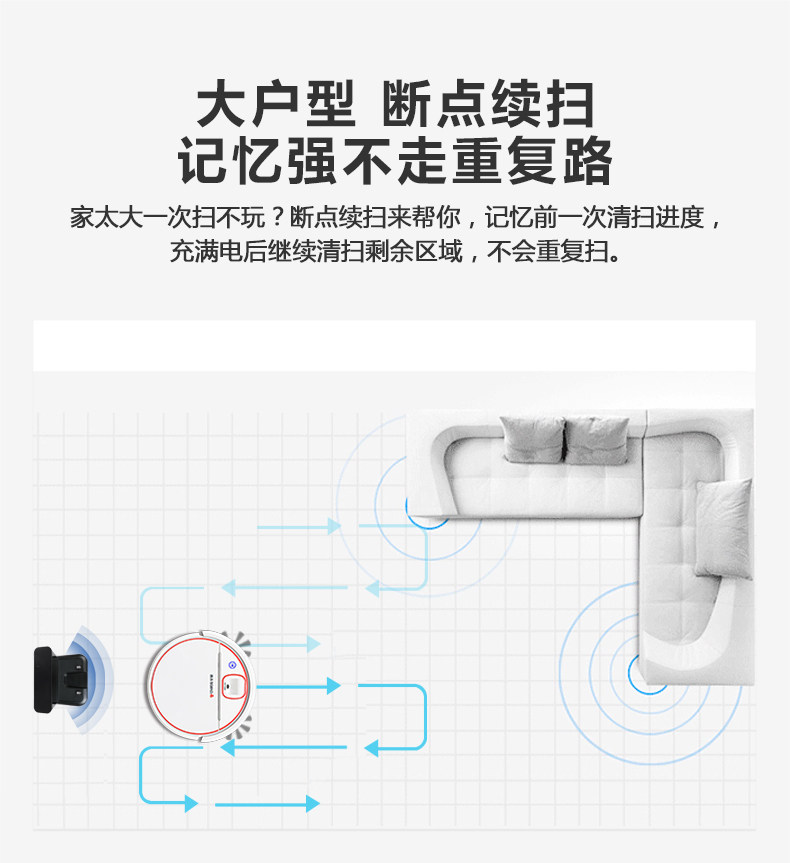 大户型 断点续扫
记忆强不走重复路

家太大一次扫不玩？断点续扫来帮你，记忆前一次清扫进度，充满电后继续清扫剩余区域，不会重复扫。