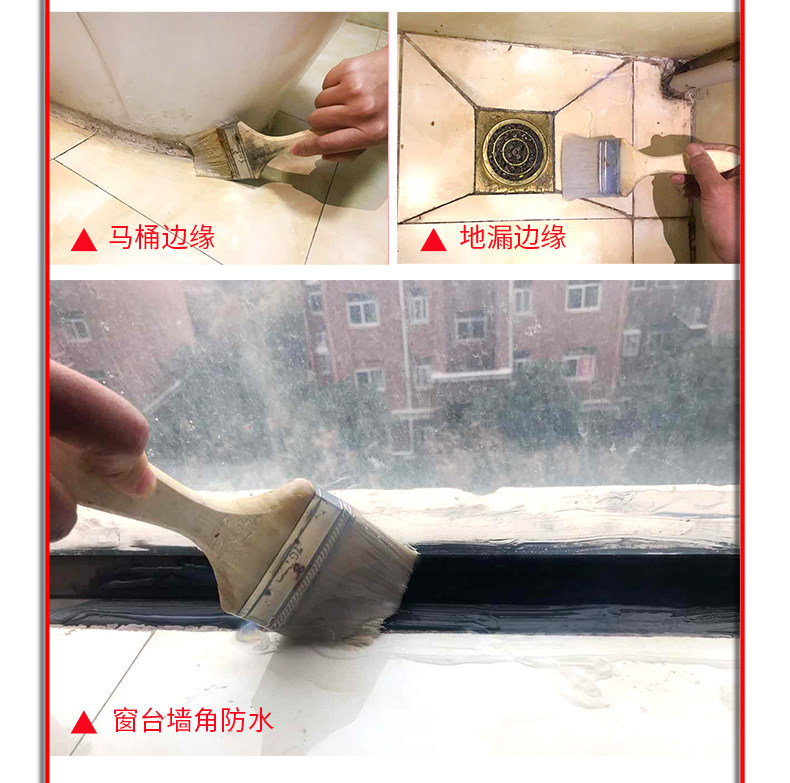 ▲ 马桶边缘

▲ 地漏边缘

▲ 窗台墙角防水