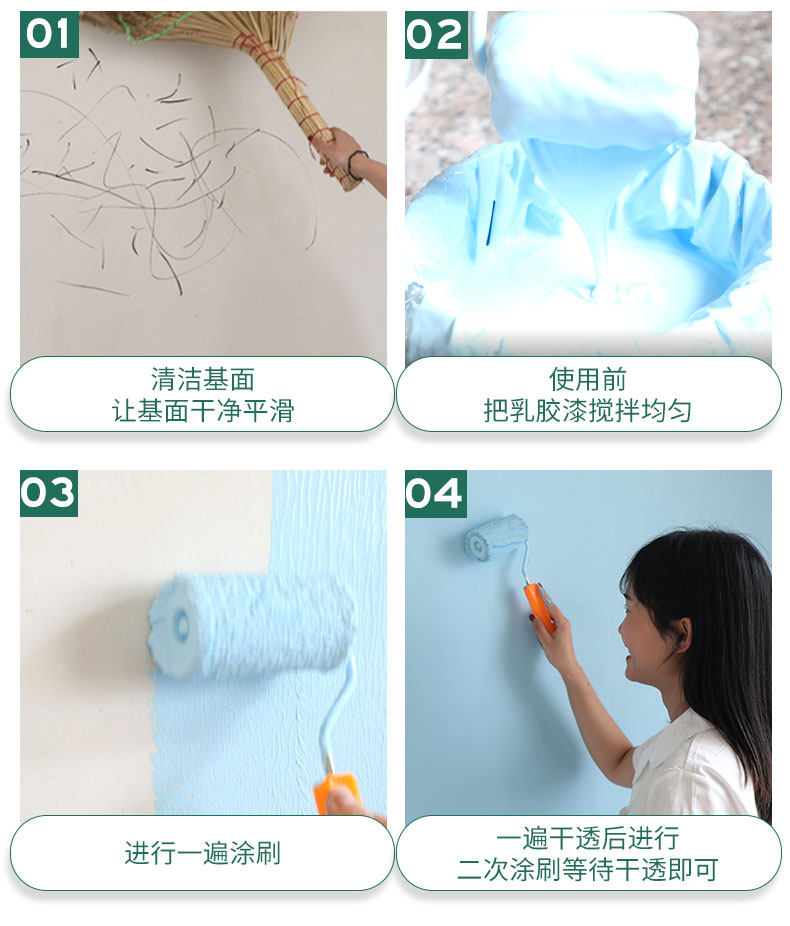 01

清洁基面
让基面干净平滑

02

使用前
把乳胶漆搅拌均匀

03

进行一遍涂刷

04

一遍干透后进行
二次涂刷等待干透即可