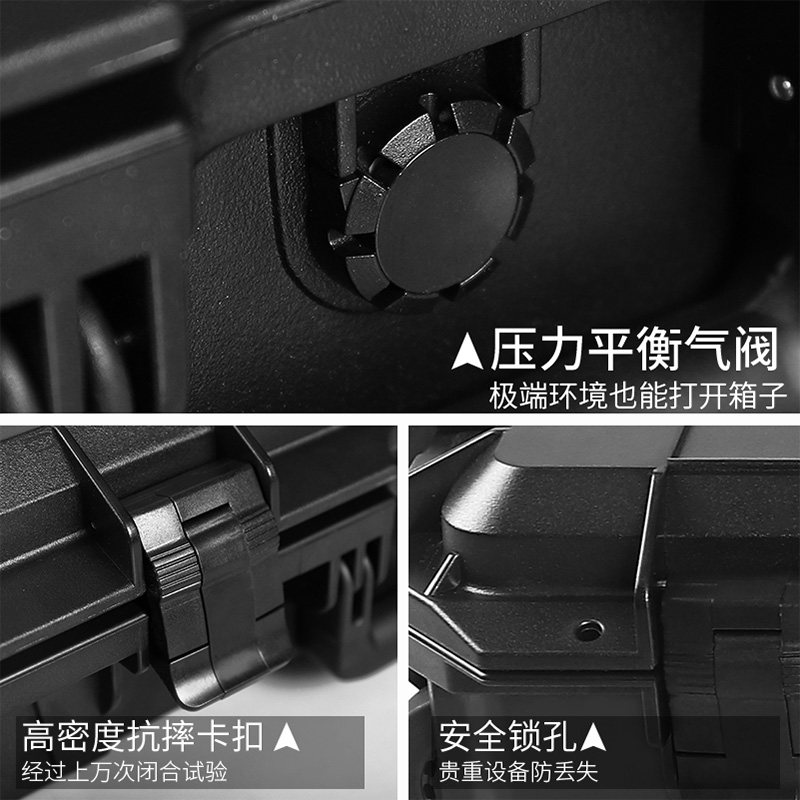 ▲压力平衡气阀
极端环境也能打开箱子

高密度抗摔卡扣▲
经过上万次闭合试验

安全锁孔▲
贵重设备防丢失