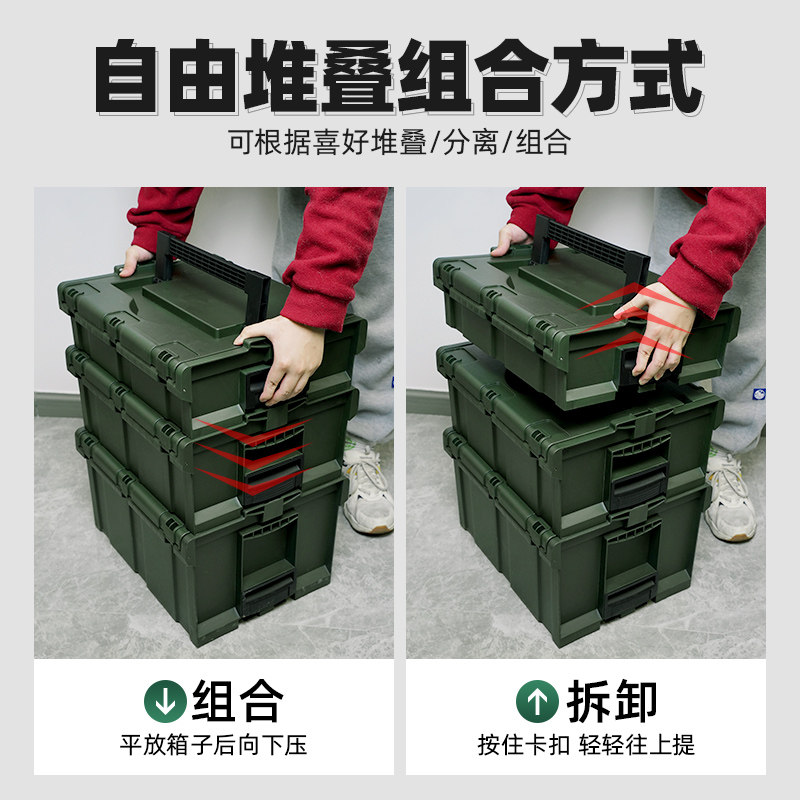 自由堆叠组合方式

可根据喜好堆叠/分离/组合

组合

平放箱子后向下压

拆卸

按住卡扣 轻轻往上提