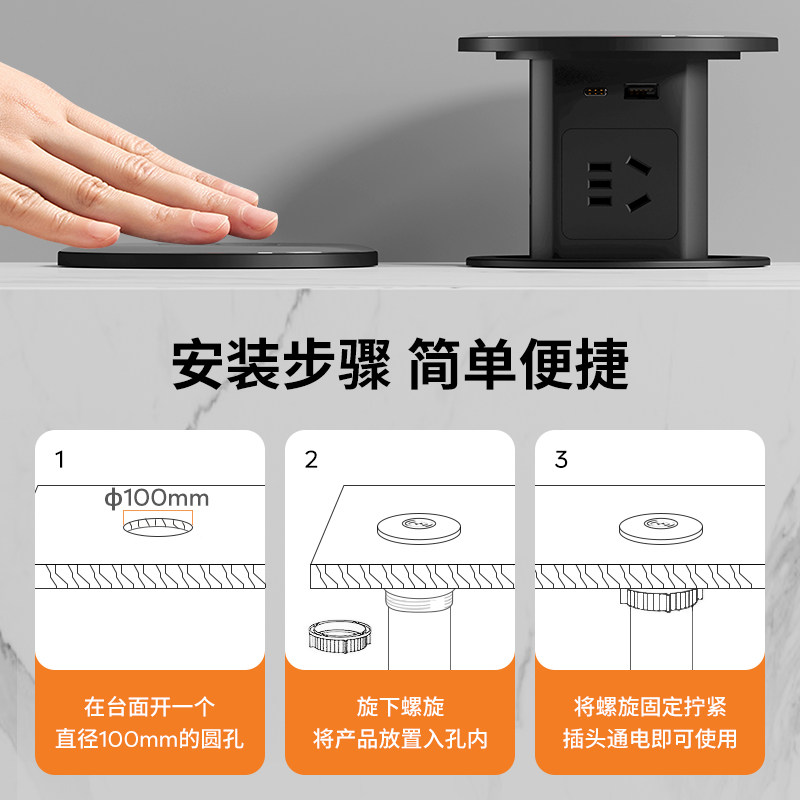 安装步骤 简单便捷

1

ϕ100mm

在台面开一个
直径100mm的圆孔

2

旋下螺旋
将产品放置入孔内

3

将螺旋固定拧紧
插头通电即可使用