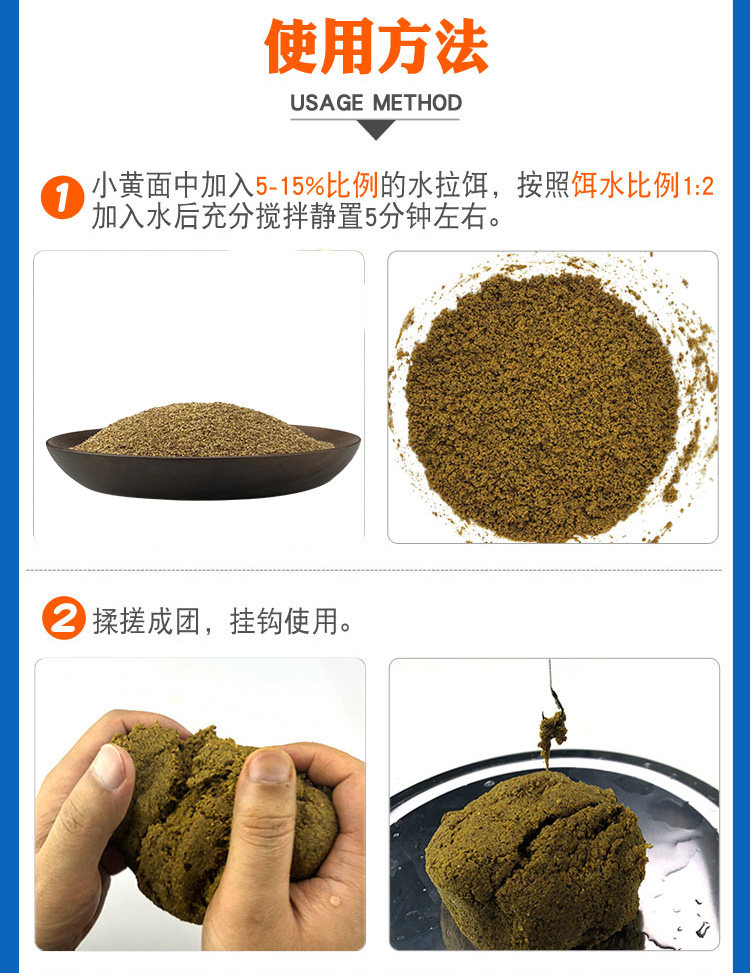 使用方法

USAGE METHOD

1 小黄面中加入5-15%比例的水拉饵，按照饵水比例1:2加入水后充分搅拌静置5分钟左右。

2 揉搓成团，挂钩使用。