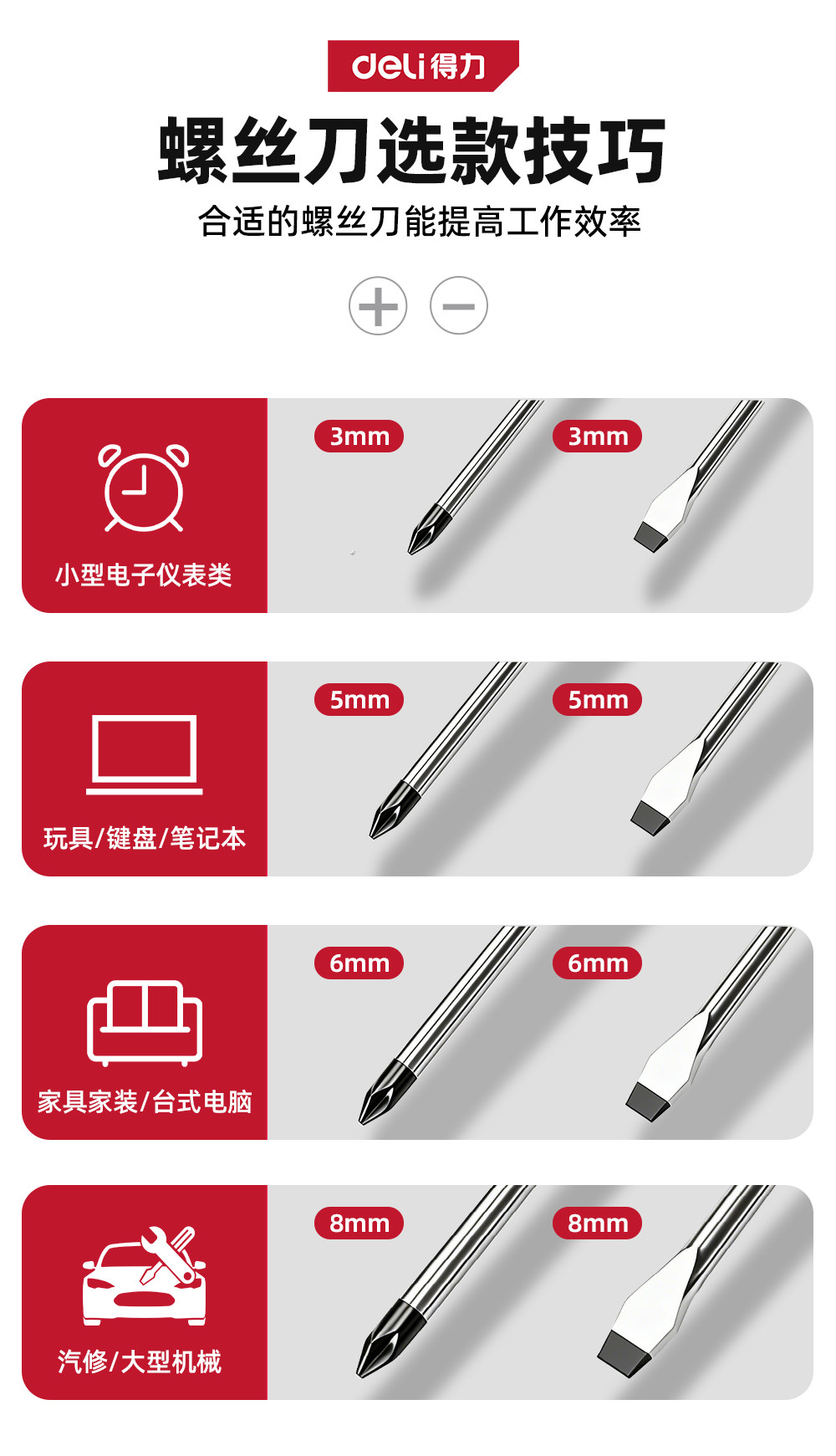 deli 得力

螺丝刀选款技巧

合适的螺丝刀能提高工作效率

小型电子仪表类

3mm

3mm

玩具/键盘/笔记本

5mm

5mm

家具家装/台式电脑

6mm

6mm

汽修/大型机械

8mm

8mm