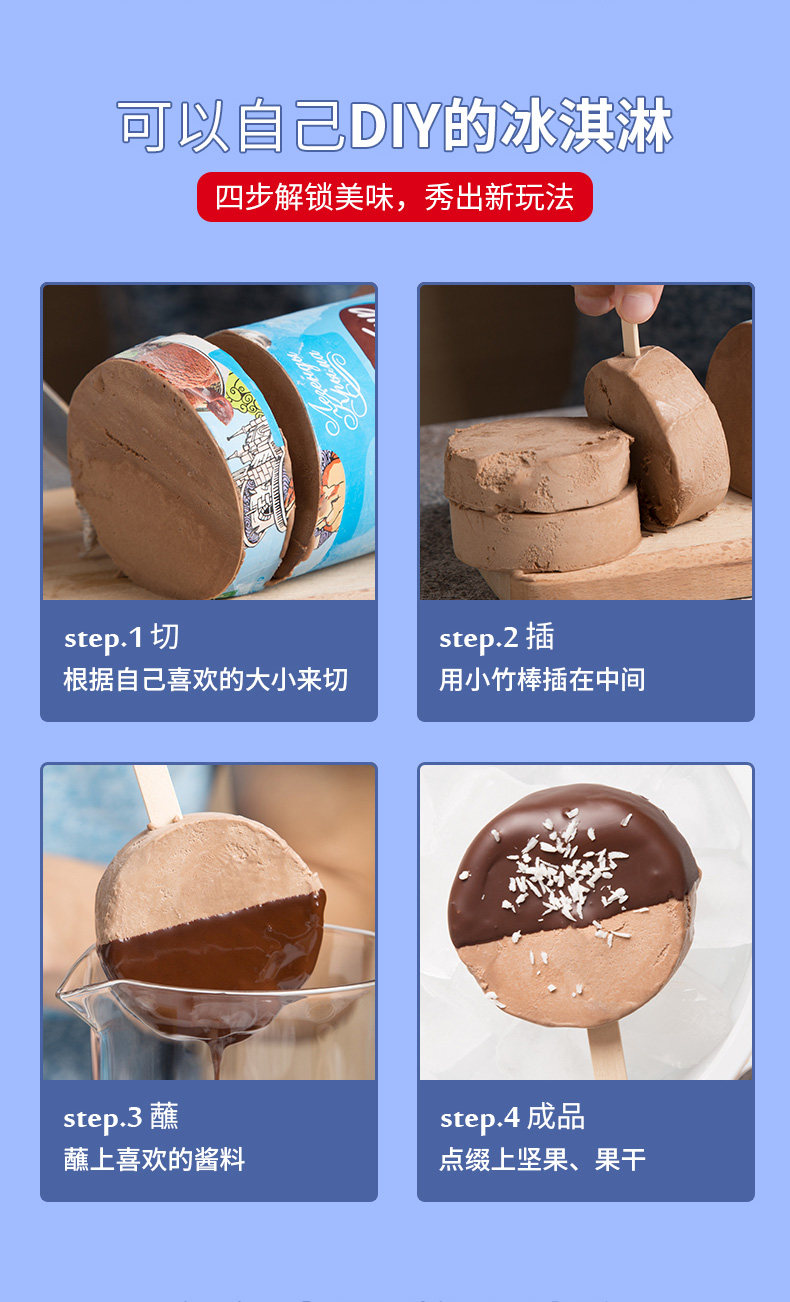 可以自己DIY的冰淇淋

四步解锁美味，秀出新玩法

step.1 切
根据自己喜欢的大小来切

step.2 插
用小竹棒插在中间

step.3 蘸
蘸上喜欢的酱料

step.4 成品
点缀上坚果、果干