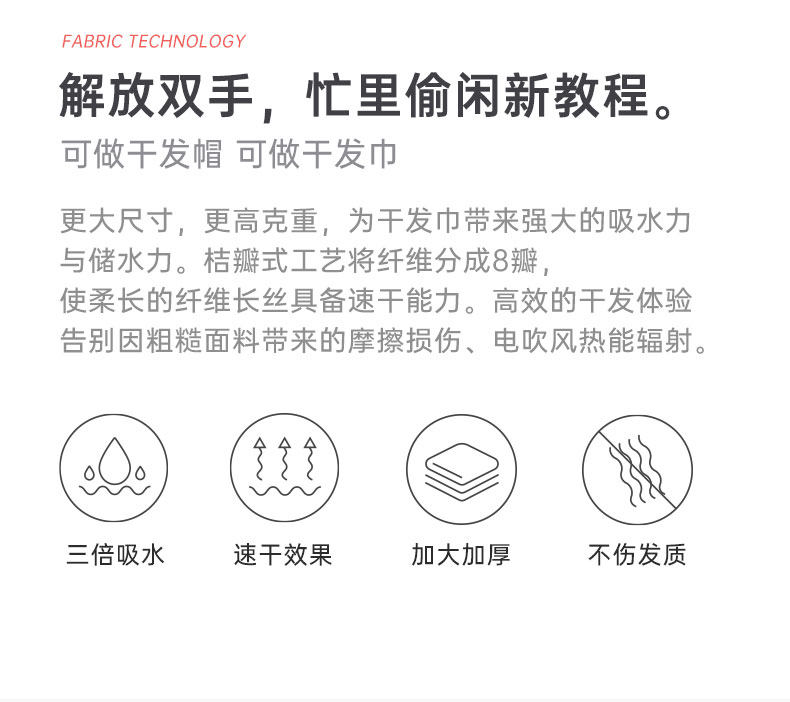 FABRIC TECHNOLOGY

解放双手，忙里偷闲新教程。

可做干发帽 可做干发巾

更大尺寸，更高克重，为干发巾带来强大的吸水力与储水力。桔瓣式工艺将纤维分成8瓣，使柔长的纤维长丝具备速干能力。高效的干发体验告别因粗糙面料带来的摩擦损伤、电吹风热能辐射。

三倍吸水

速干效果

加大加厚

不伤发质