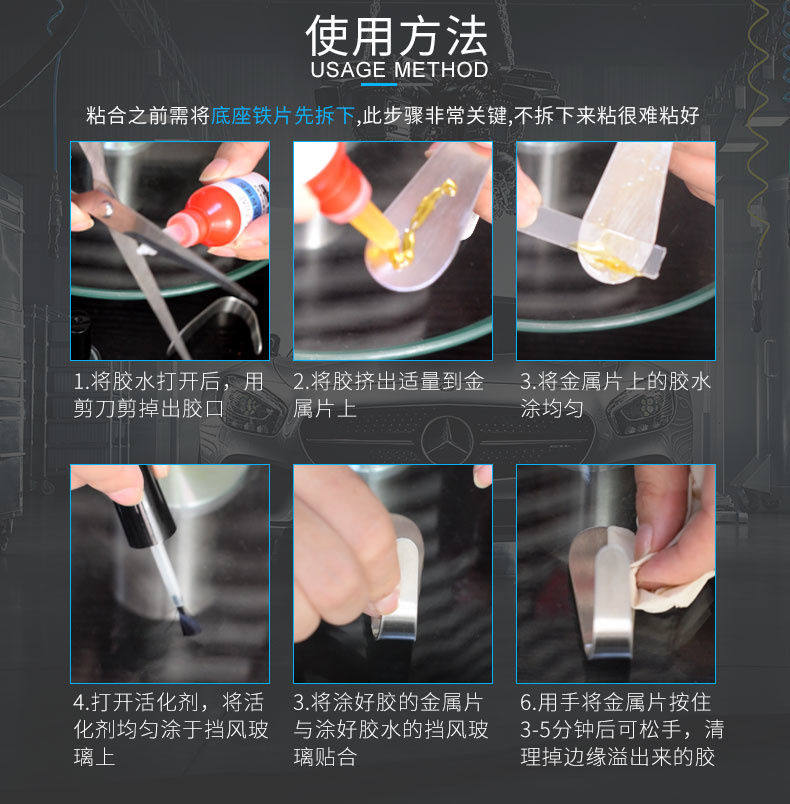 使用方法
USAGE METHOD

粘合之前需将底座铁片先拆下,此步骤非常关键,不拆下来粘很难粘好

1.将胶水打开后，用剪刀剪掉出胶口

2.将胶挤出适量到金属片上

3.将金属片上的胶水涂均匀

4.打开活化剂，将活化剂均匀涂于挡风玻璃上

3.将涂好胶的金属片与涂好胶水的挡风玻璃贴合

6.用手将金属片按住3-5分钟后可松手，清理掉边缘溢出来的胶