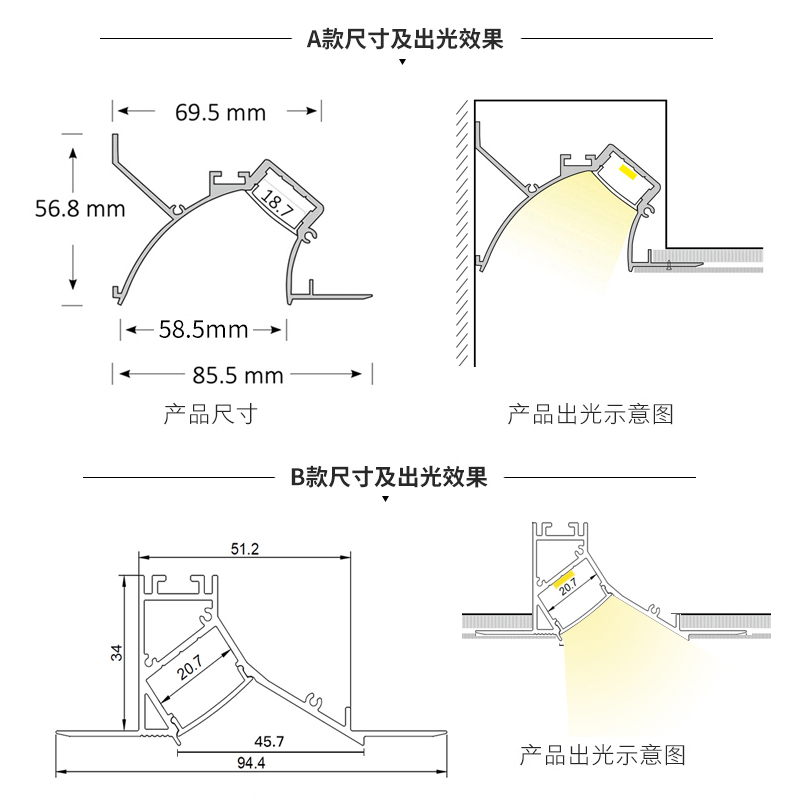 A款尺寸及出光效果

69.5 mm

56.8 mm

18.7

58.5mm

85.5 mm

产品尺寸

产品出光示意图

B款尺寸及出光效果

51.2

34

20.7

45.7

94.4

20.7

产品出光示意图