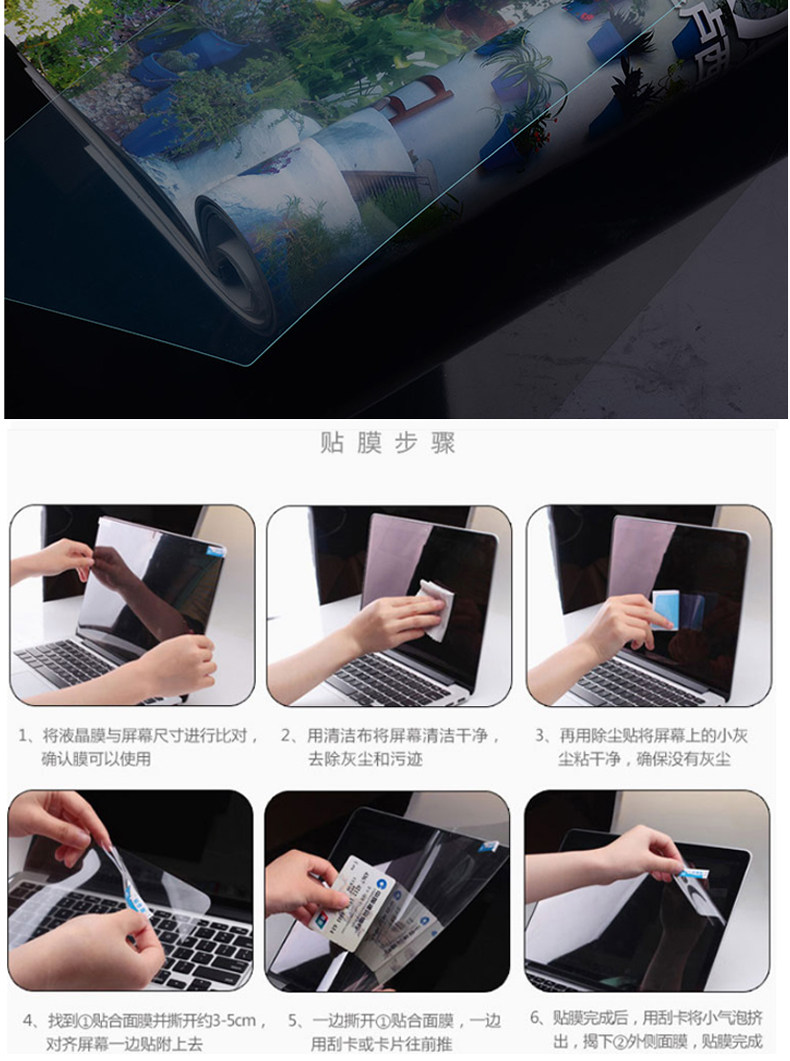 贴膜步骤

1、将液晶膜与屏幕尺寸进行比对，确认膜可以使用

2、用清洁布将屏幕清洁干净，去除灰尘和污迹

3、再用除尘贴将屏幕上的小灰尘粘干净，确保没有灰尘

4、找到①贴合面膜并撕开约3-5cm，对齐屏幕一边贴附上去

5、一边撕开①贴合面膜，一边用刮卡或卡片往前推

6、贴膜完成后，用刮卡将小气泡挤出，揭下②外侧面膜，贴膜完成