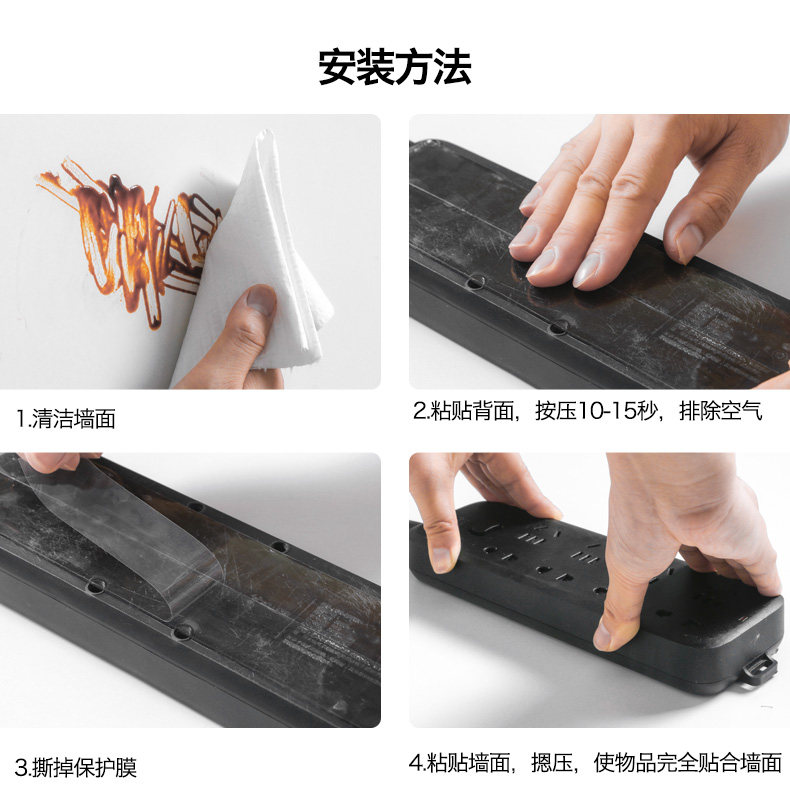 安装方法

1.清洁墙面

2.粘贴背面，按压10-15秒，排除空气

3.撕掉保护膜

4.粘贴墙面，摁压，使物品完全贴合墙面