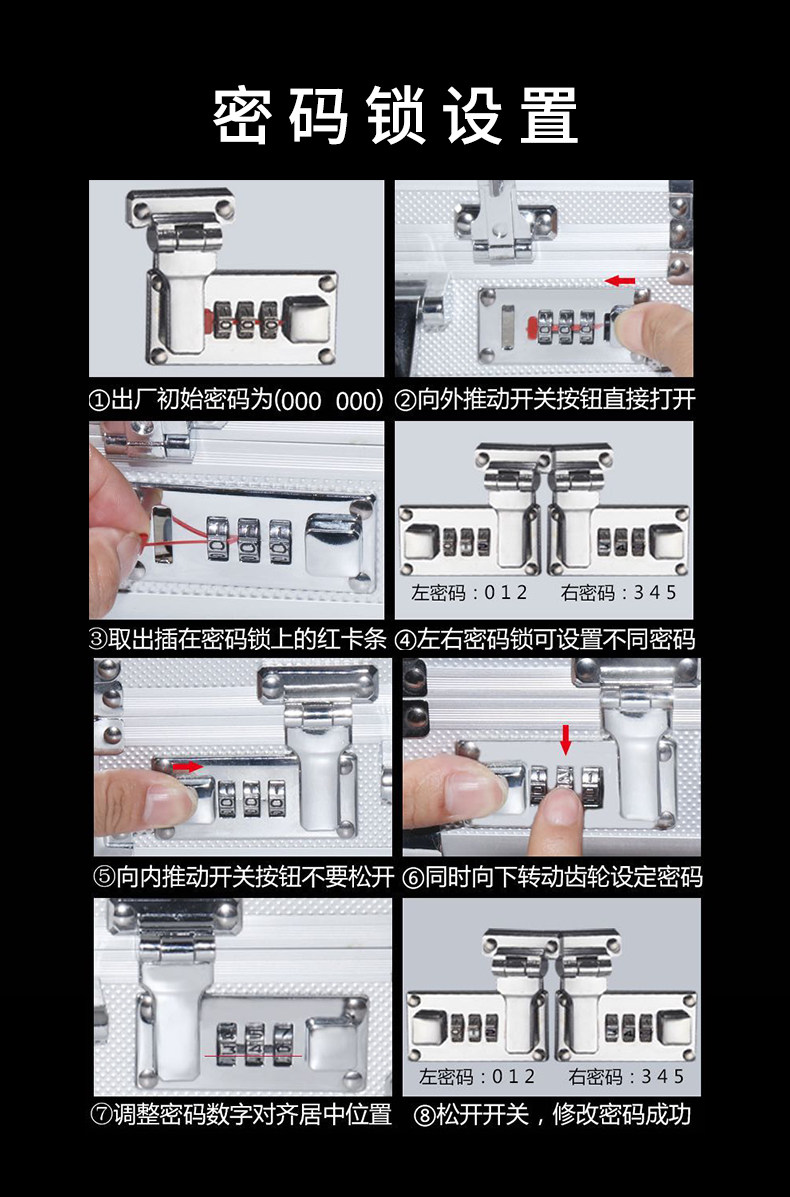 密码锁设置

①出厂初始密码为(000 000)

②向外推动开关按钮直接打开

③取出插在密码锁上的红卡条

左密码：0 1 2
右密码：3 4 5

④左右密码锁可设置不同密码

⑤向内推动开关按钮不要松开

⑥同时向下转动齿轮设定密码

⑦调整密码数字对齐居中位置

左密码：0 1 2
右密码：3 4 5

⑧松开开关，修改密码成功