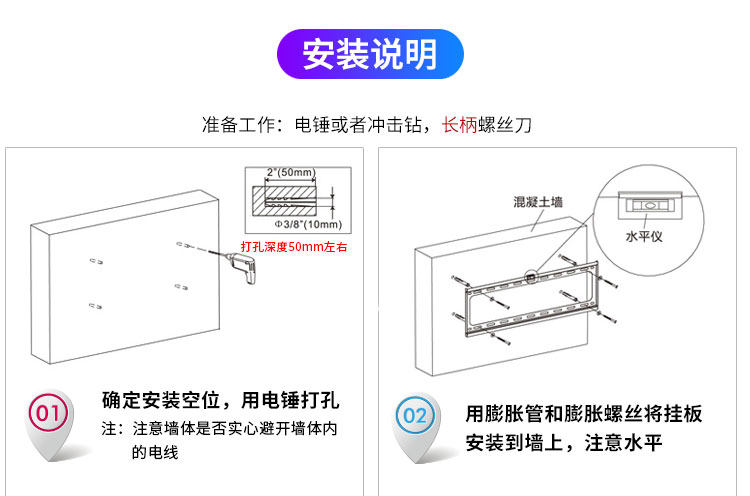 安装说明

准备工作：电锤或者冲击钻，长柄螺丝刀

2"(50mm)

Φ3/8"(10mm)

打孔深度50mm左右

01

确定安装空位，用电锤打孔

注：注意墙体是否实心避开墙体内的电线

混凝土墙

水平仪

02

用膨胀管和膨胀螺丝将挂板安装到墙上，注意水平