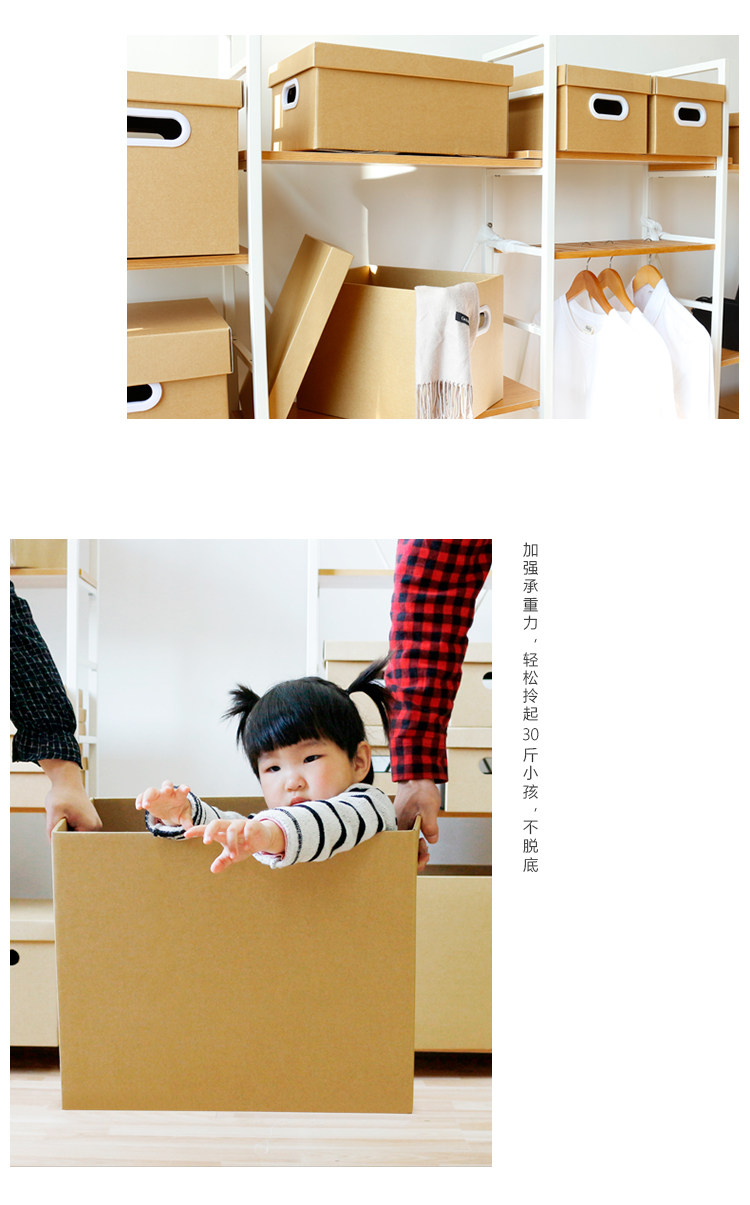 加强承重力，轻松拎起30斤小孩，不脱底