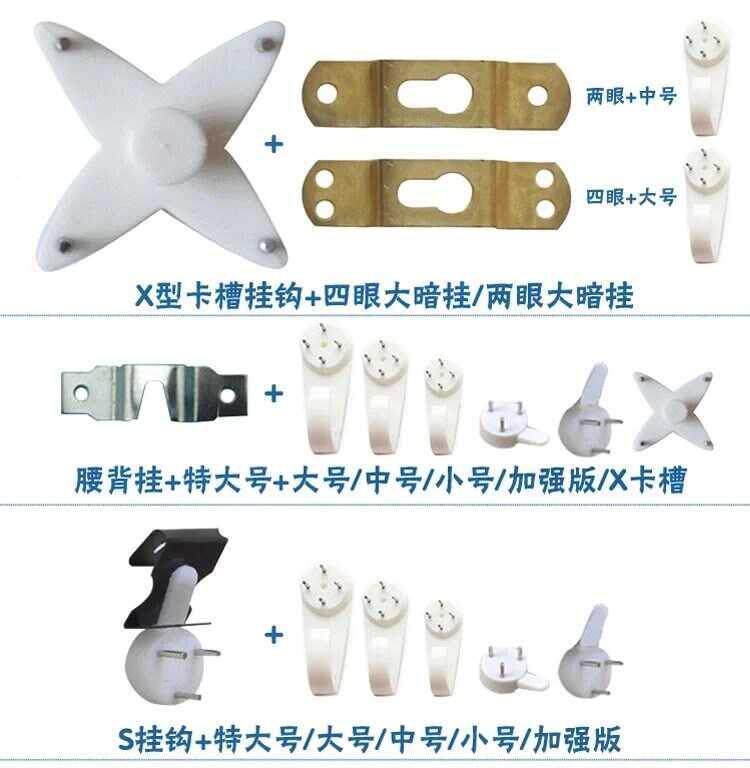 +

两眼+中号

四眼+大号

X型卡槽挂钩+四眼大暗挂/两眼大暗挂

+

腰背挂+特大号+大号/中号/小号/加强版/X卡槽

+

S挂钩+特大号/大号/中号/小号/加强版