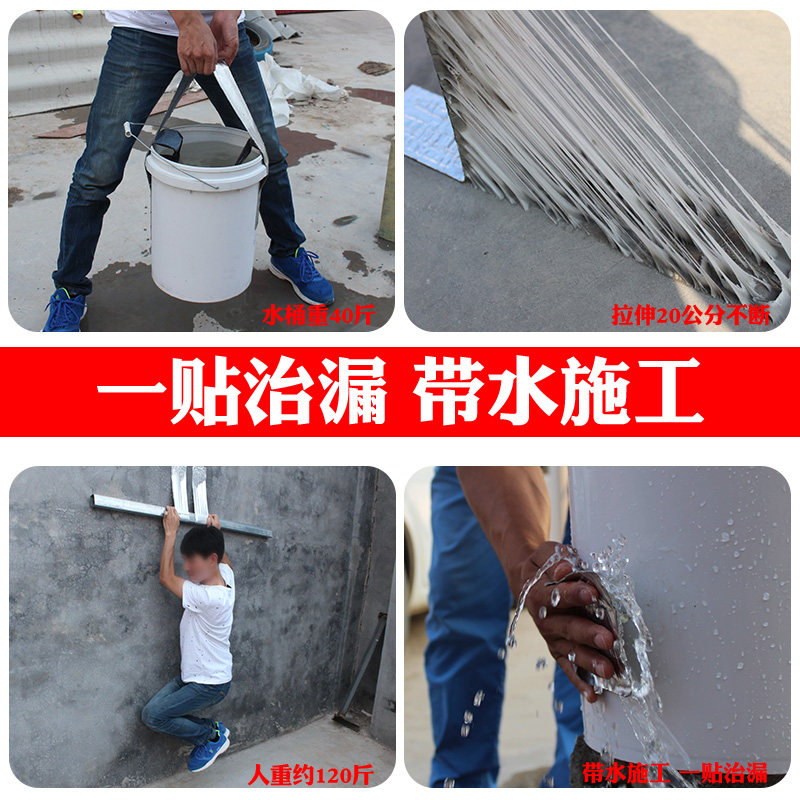 水桶重40斤

拉伸20公分不断

一贴治漏 带水施工

人重约120斤

带水施工 一贴治漏