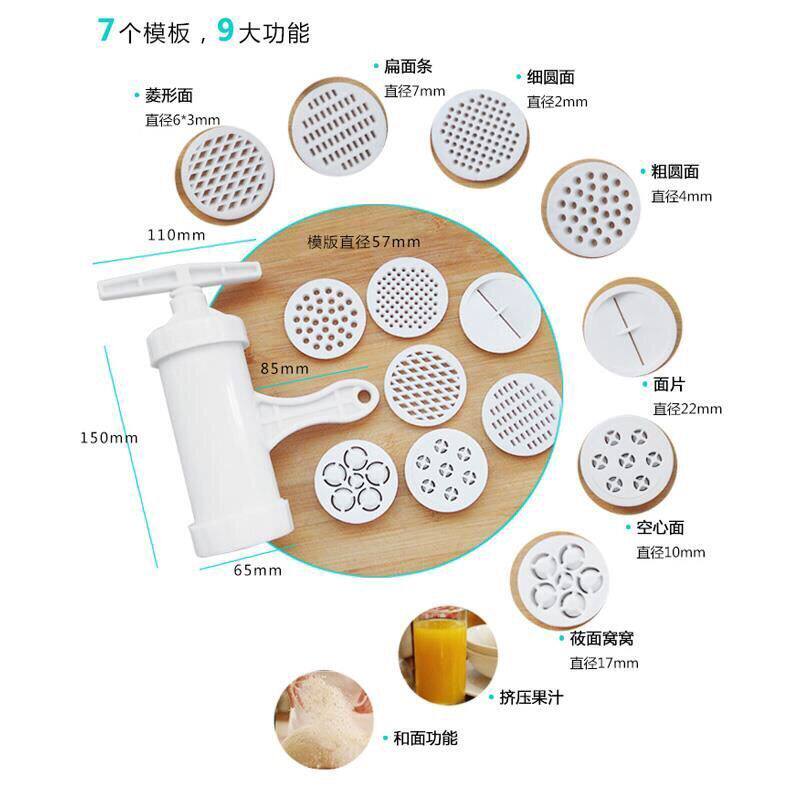 7个模板，9大功能

菱形面
直径6*3mm

扁面条
直径7mm

细圆面
直径2mm

粗圆面
直径4mm

110mm

模版直径57mm

85mm

150mm

65mm

面片
直径22mm

空心面
直径10mm

莜面窝窝
直径17mm

挤压果汁

和面功能