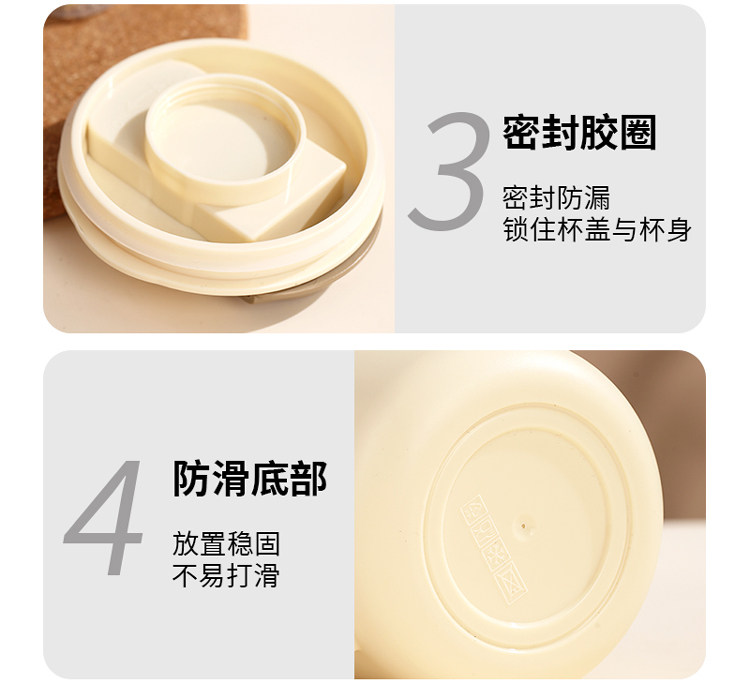 3 密封胶圈

密封防漏
锁住杯盖与杯身

4 防滑底部

放置稳固
不易打滑