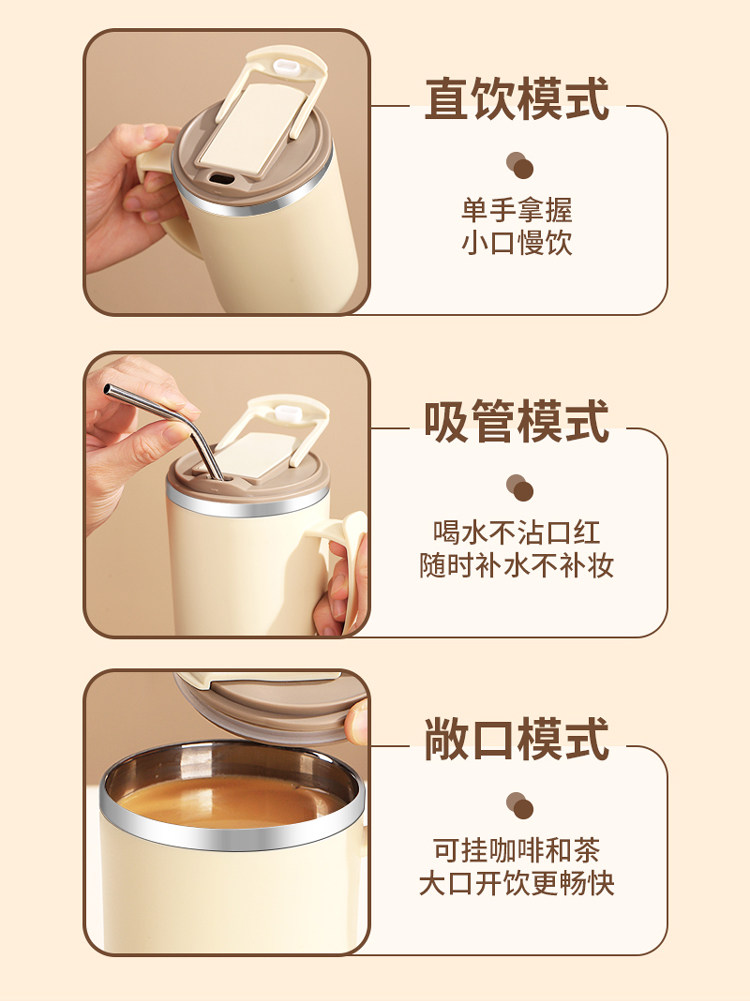 直饮模式

单手拿握
小口慢饮

吸管模式

喝水不沾口红
随时补水不补妆

敞口模式

可挂咖啡和茶
大口开饮更畅快