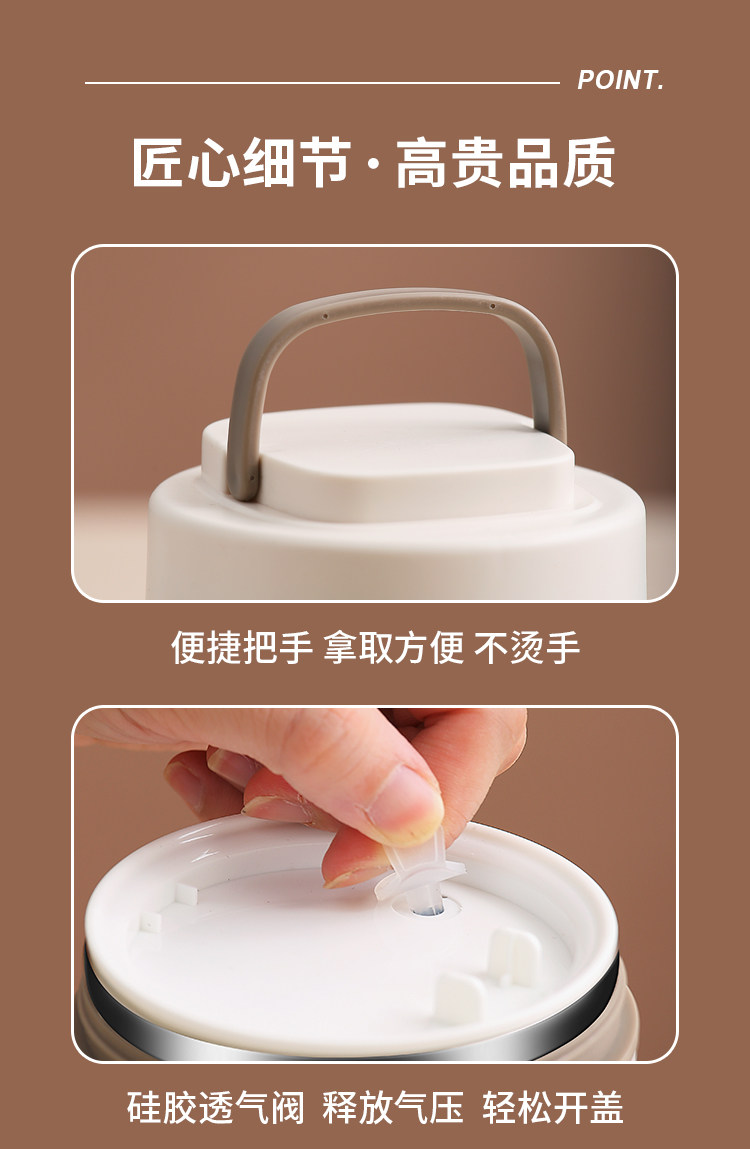 POINT.

匠心细节 · 高贵品质

便捷把手 拿取方便 不烫手

硅胶透气阀 释放气压 轻松开盖