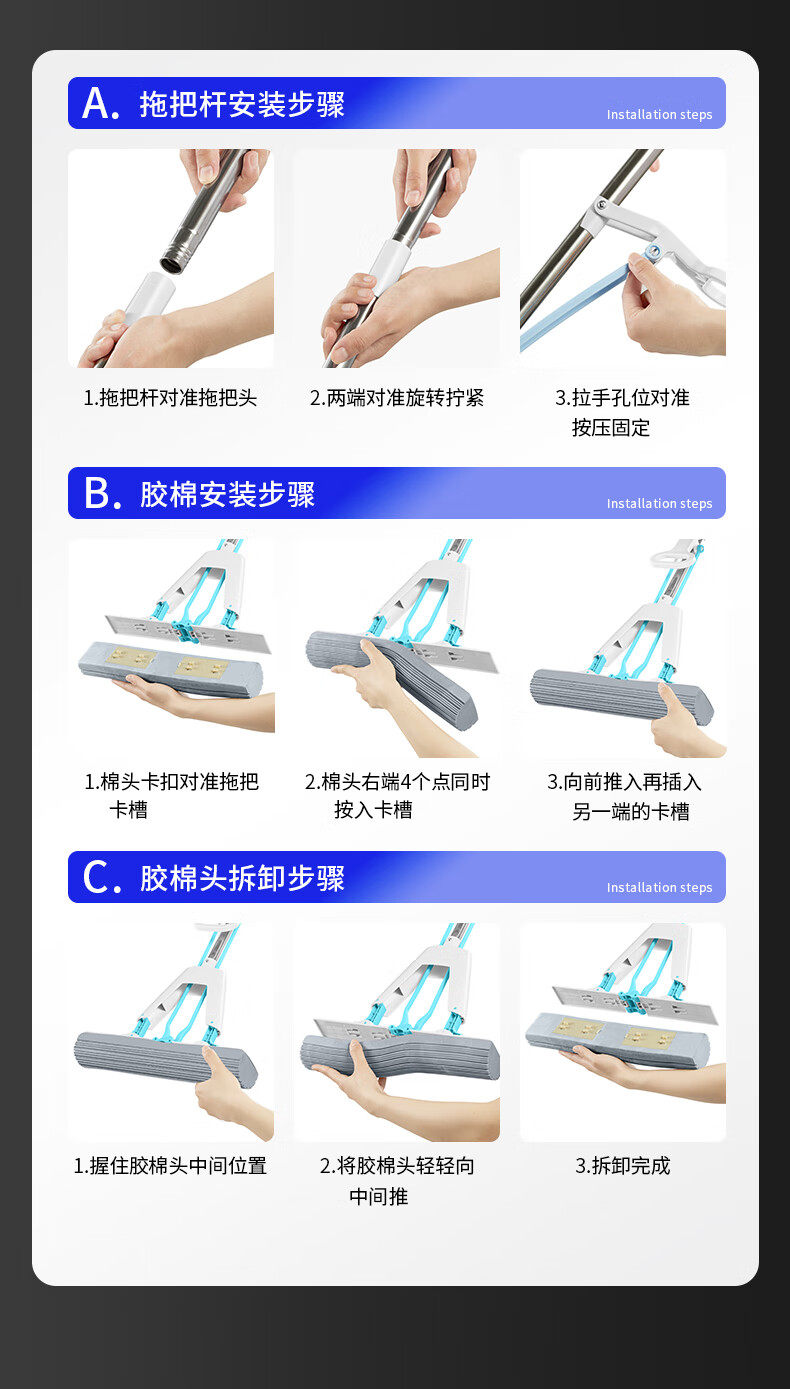 A. 拖把杆安装步骤
Installation steps

1.拖把杆对准拖把头

2.两端对准旋转拧紧

3.拉手孔位对准按压固定

B. 胶棉安装步骤
Installation steps

1.棉头卡扣对准拖把卡槽

2.棉头右端4个点同时按入卡槽

3.向前推入再插入另一端的卡槽

C. 胶棉头拆卸步骤
Installation steps

1.握住胶棉头中间位置

2.将胶棉头轻轻向中间推

3.拆卸完成