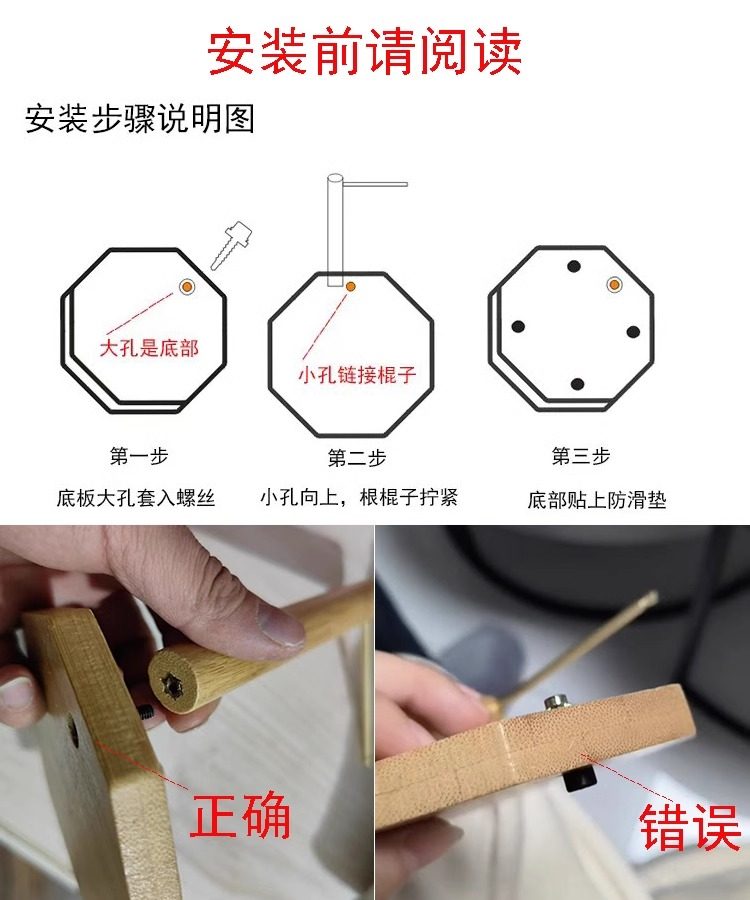 安装前请阅读

安装步骤说明图

大孔是底部

小孔链接棍子

第一步
底板大孔套入螺丝

第二步
小孔向上，根棍子拧紧

第三步
底部贴上防滑垫

正确

错误