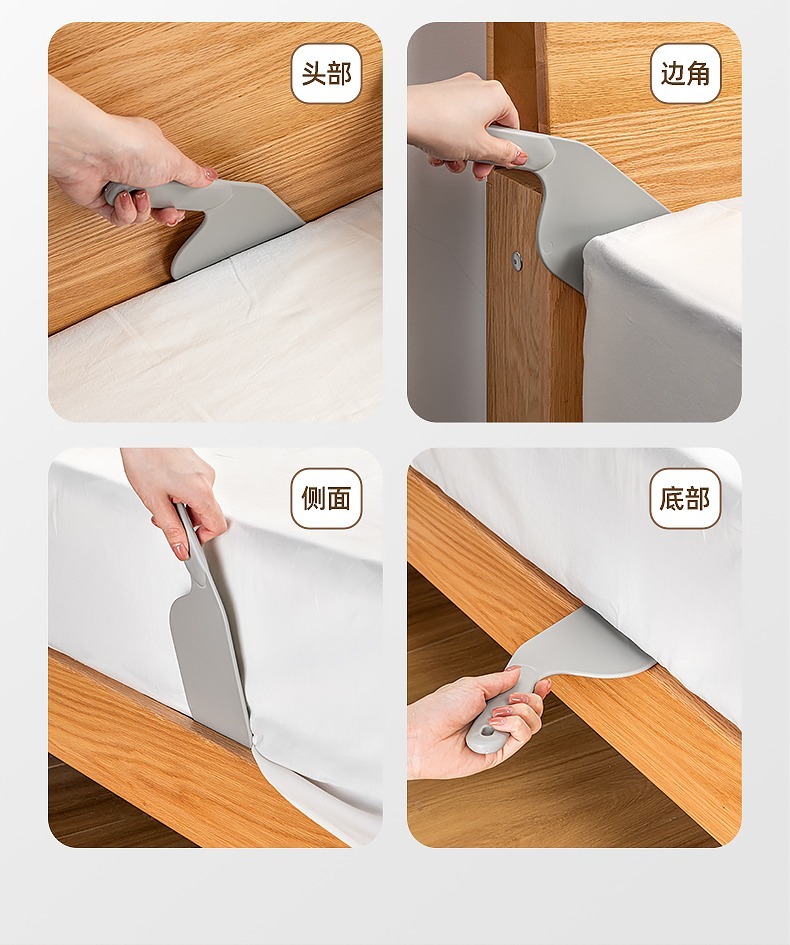 头部

边角

侧面

底部