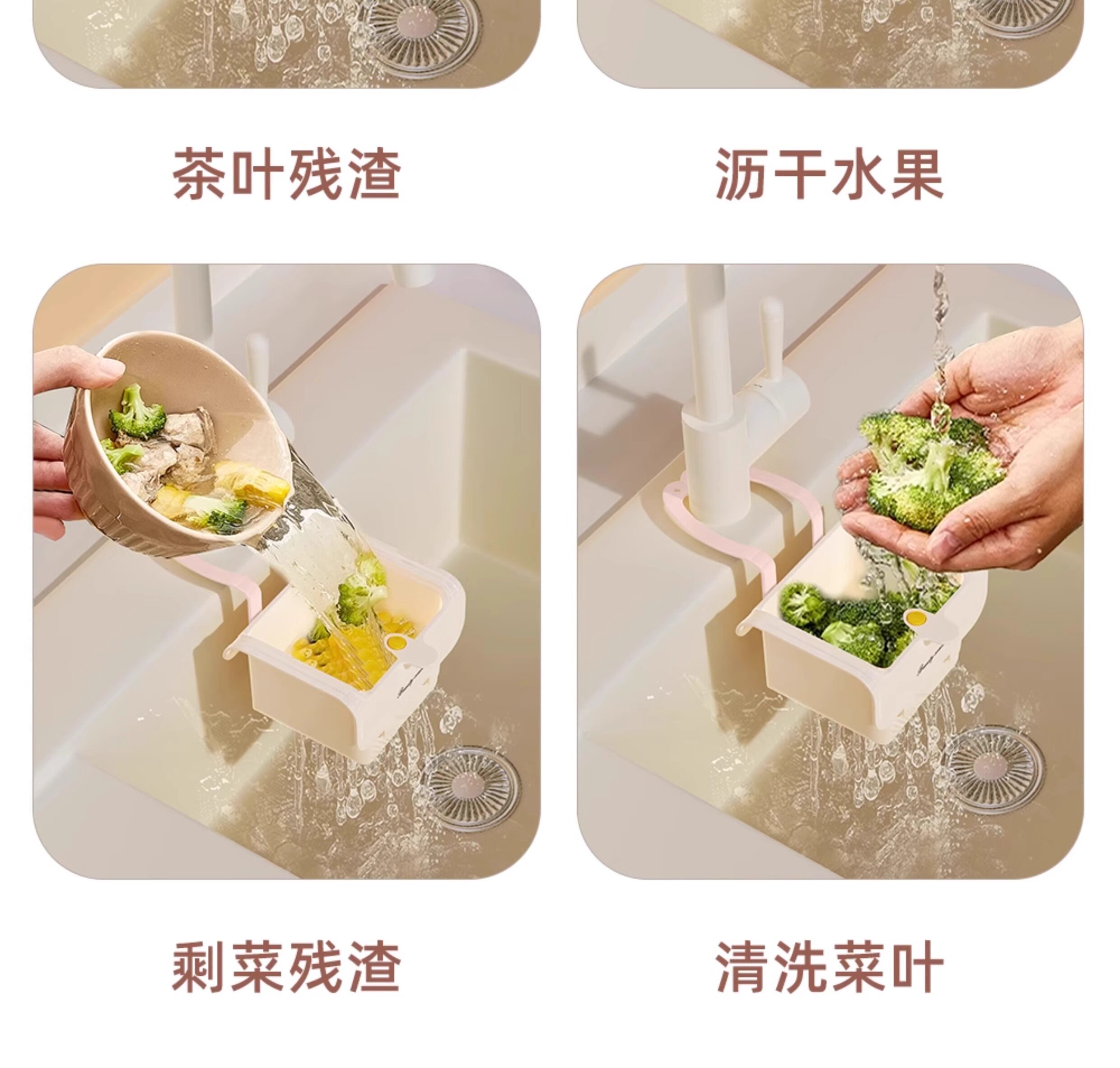 茶叶残渣

沥干水果

剩菜残渣

清洗菜叶