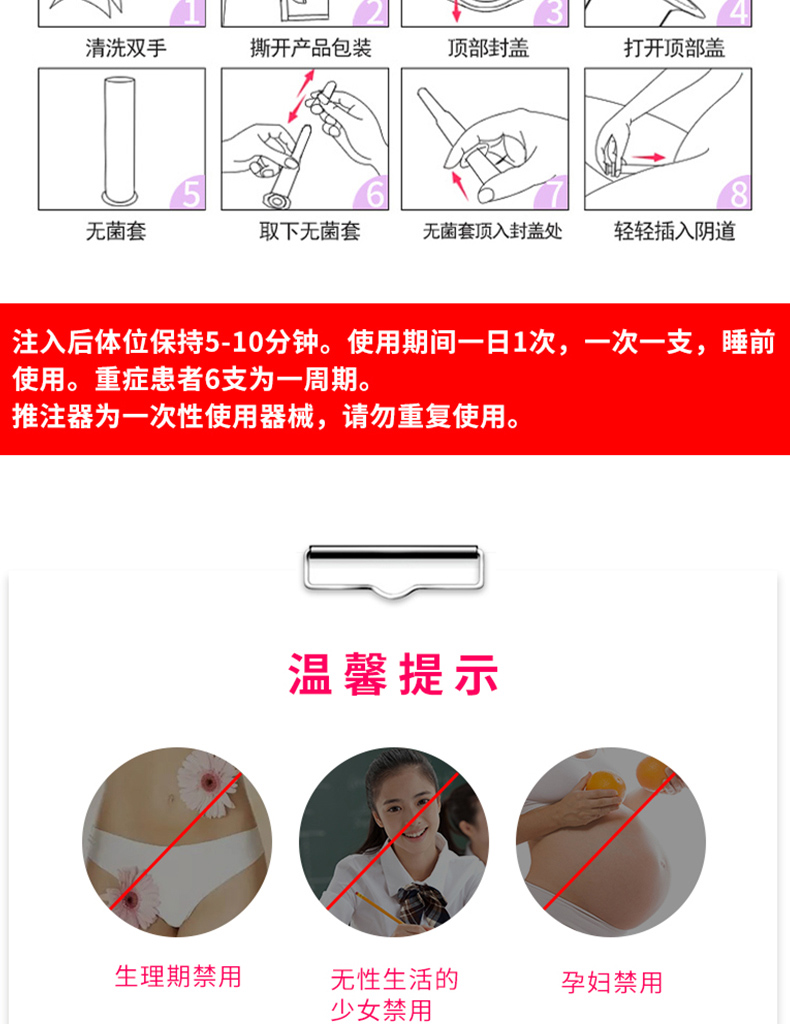 1
清洗双手

2
撕开产品包装

3
顶部封盖

4
打开顶部盖

5
无菌套

6
取下无菌套

7
无菌套顶入封盖处

8
轻轻插入阴道

注入后体位保持5-10分钟。使用期间一日1次，一次一支，睡前使用。重症患者6支为一周期。
推注器为一次性使用器械，请勿重复使用。

温馨提示

生理期禁用

无性生活的少女禁用

孕妇禁用