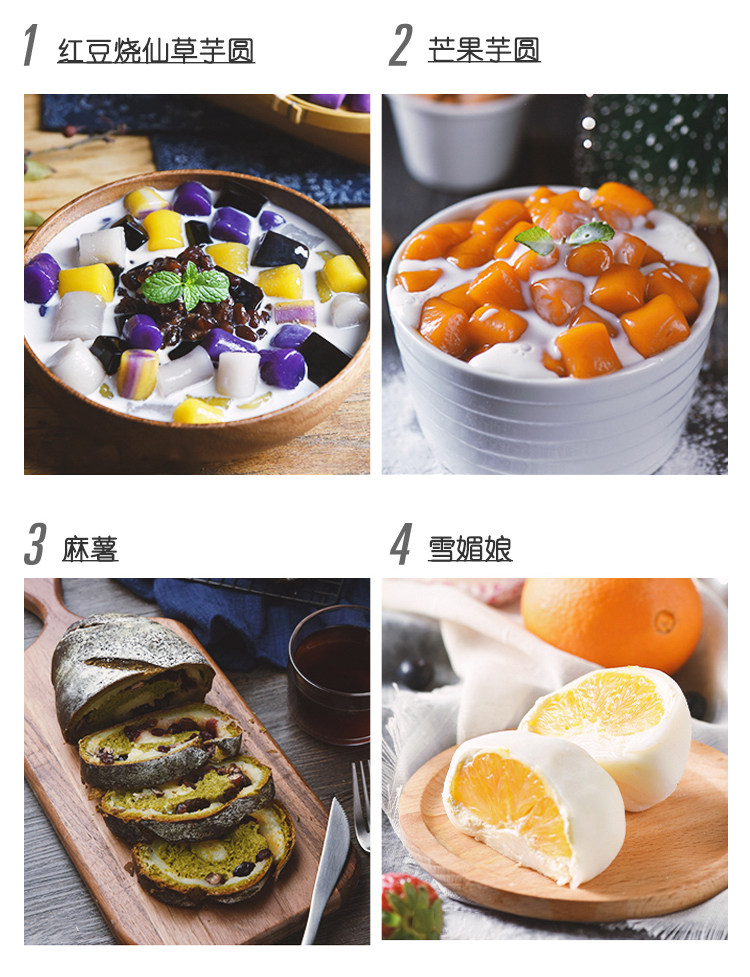 1 红豆烧仙草芋圆

2 芒果芋圆

3 麻薯

4 雪媚娘