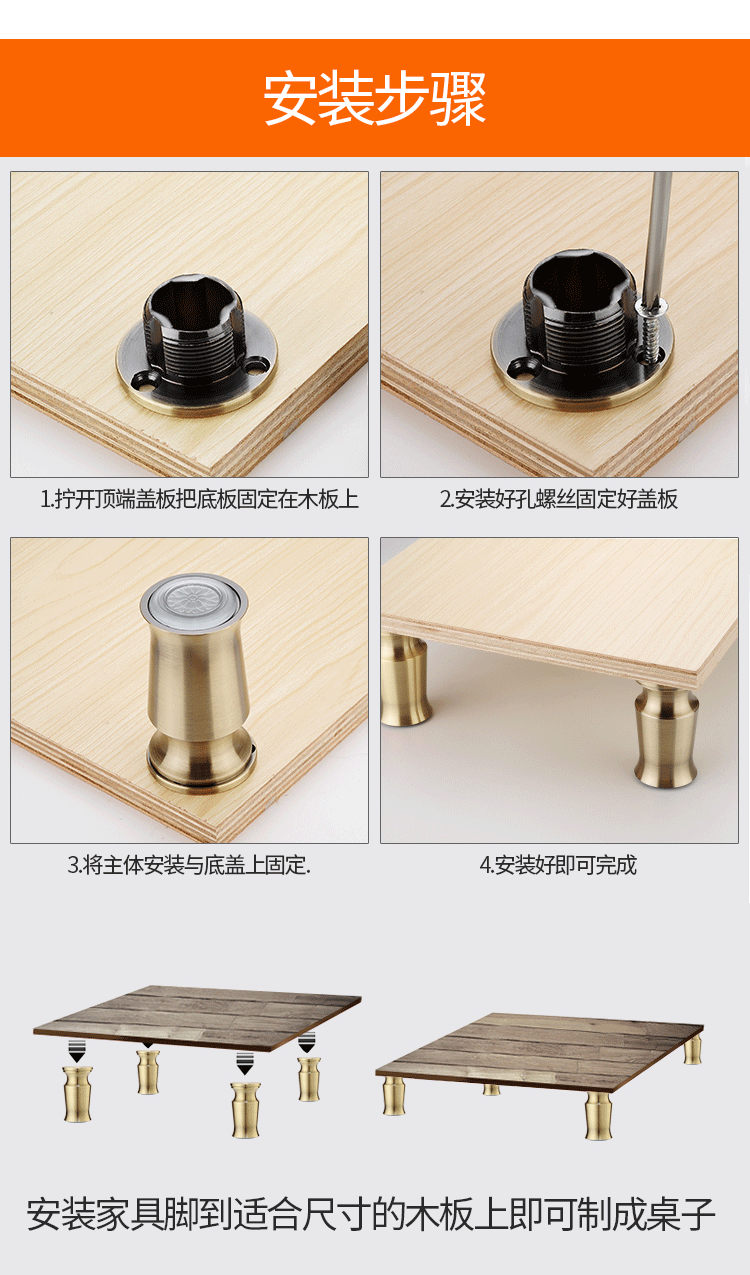 安装步骤

1.拧开顶端盖板把底板固定在木板上

2.安装好孔螺丝固定好盖板

3.将主体安装与底盖上固定.

4.安装好即可完成

安装家具脚到适合尺寸的木板上即可制成桌子