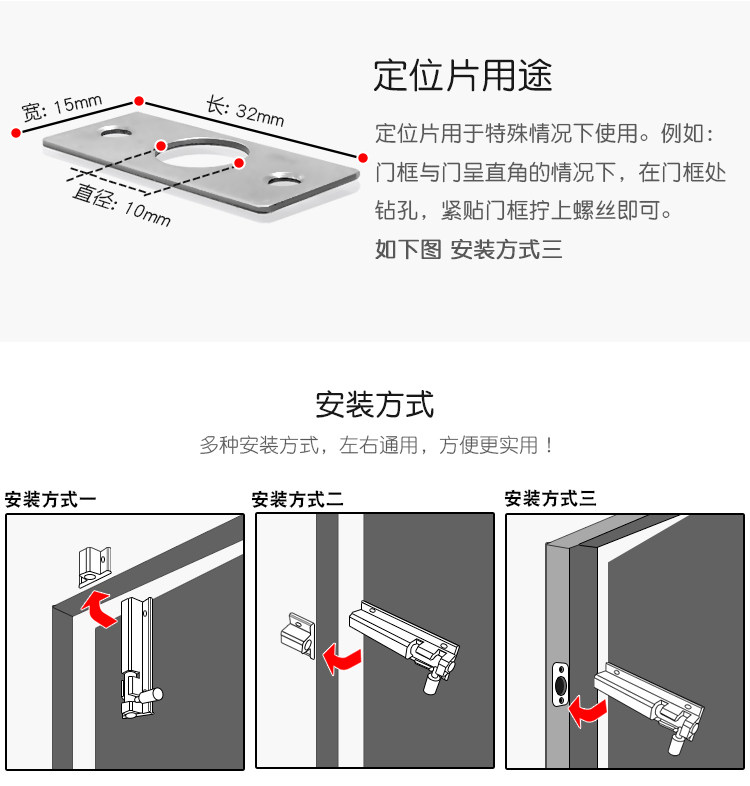 宽: 15mm

长: 32mm

直径: 10mm

定位片用途

定位片用于特殊情况下使用。例如：门框与门呈直角的情况下，在门框处钻孔，紧贴门框拧上螺丝即可。

如下图 安装方式三

安装方式

多种安装方式，左右通用，方便更实用！

安装方式一

安装方式二

安装方式三