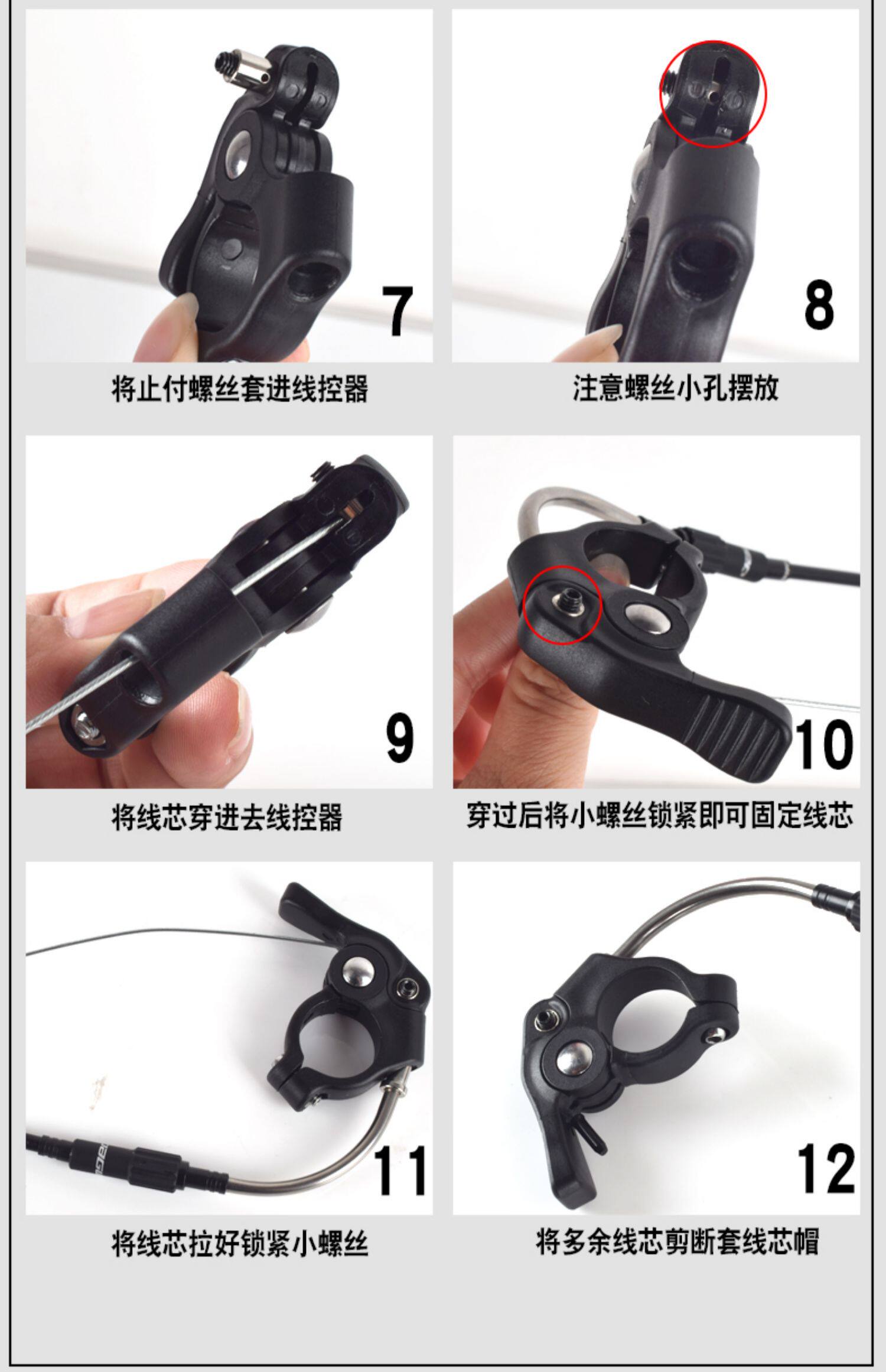 7

将止付螺丝套进线控器

8

注意螺丝小孔摆放

9

将线芯穿进去线控器

10

穿过后将小螺丝锁紧即可固定线芯

11

将线芯拉好锁紧小螺丝

12

将多余线芯剪断套线芯帽