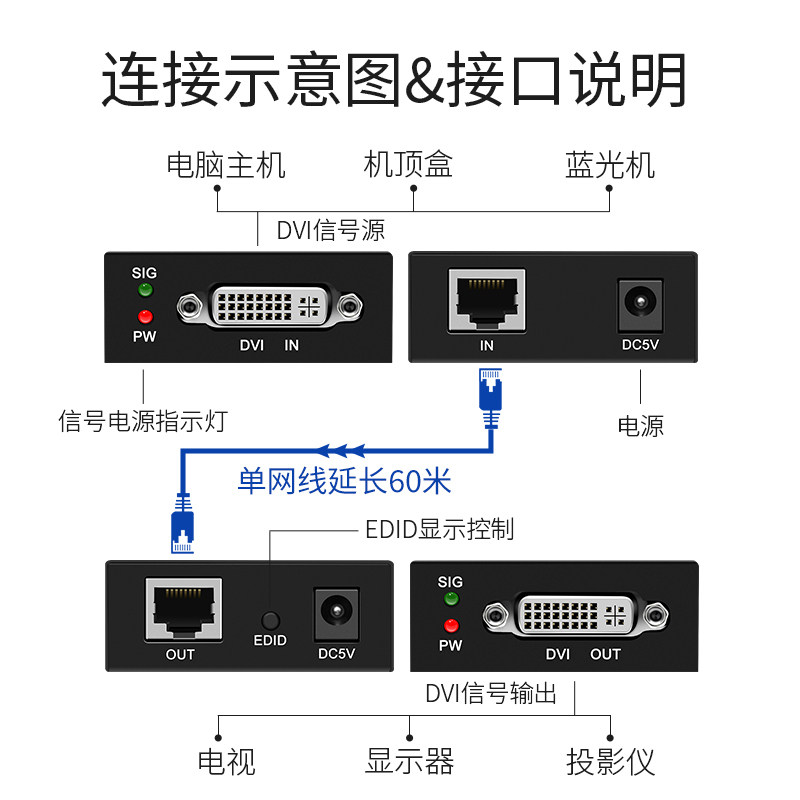 连接示意图&接口说明

电脑主机
机顶盒
蓝光机
DVI信号源

SIG
PW
DVI IN

IN
DC5V

信号电源指示灯
电源

单网线延长60米

EDID显示控制

OUT
EDID
DC5V

SIG
PW
DVI OUT

DVI信号输出

电视
显示器
投影仪