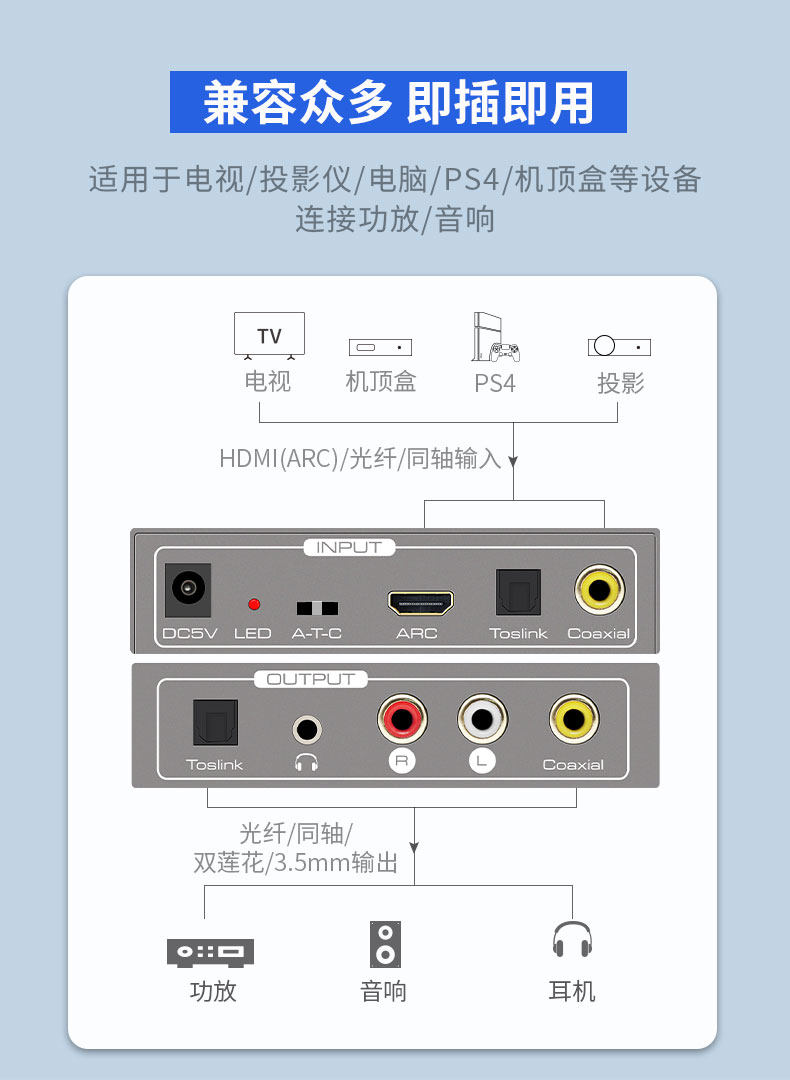 兼容众多 即插即用

适用于电视/投影仪/电脑/PS4/机顶盒等设备 连接功放/音响

TV
电视
机顶盒
PS4
投影

HDMI(ARC)/光纤/同轴输入

INPUT
DC5V LED A-T-C ARC Toslink Coaxial

OUTPUT
Toslink R L Coaxial

光纤/同轴/ 双莲花/3.5mm输出

功放
音响
耳机