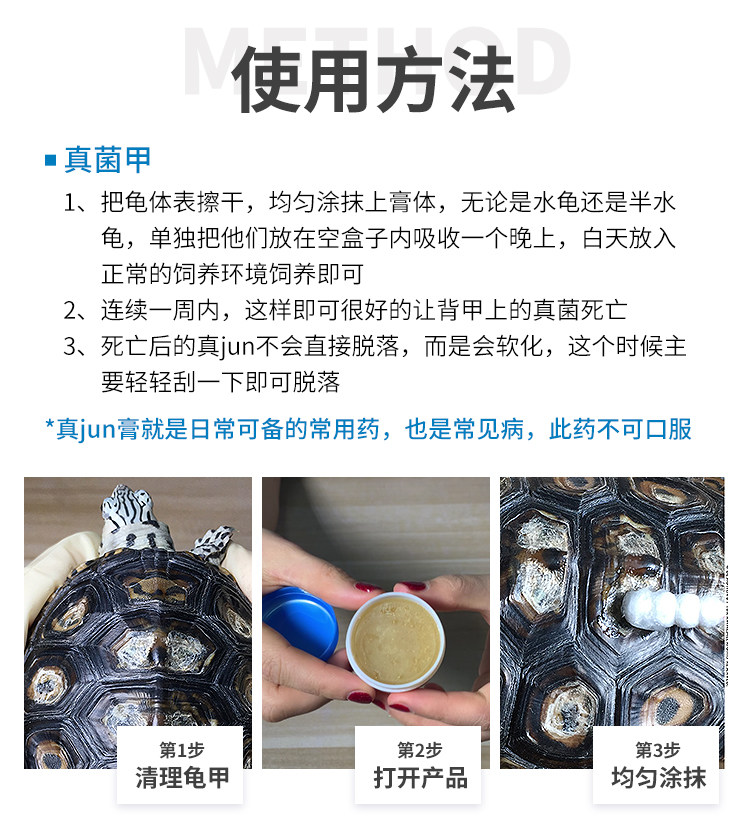 METHOD
使用方法

真菌甲

1、把龟体表擦干，均匀涂抹上膏体，无论是水龟还是半水龟，单独把他们放在空盒子内吸收一个晚上，白天放入正常的饲养环境饲养即可

2、连续一周内，这样即可很好的让背甲上的真菌死亡

3、死亡后的真jun不会直接脱落，而是会软化，这个时候主要轻轻刮一下即可脱落

*真jun膏就是日常可备的常用药，也是常见病，此药不可口服

第1步
清理龟甲

第2步
打开产品

第3步
均匀涂抹