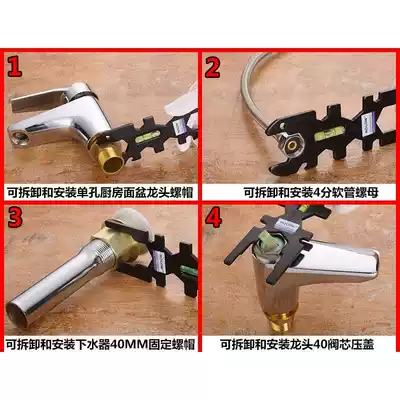 1

可拆卸和安装单孔厨房面盆龙头螺帽

2

可拆卸和安装4分软管螺母

3

可拆卸和安装下水器40MM固定螺帽

4

可拆卸和安装龙头40阀芯压盖