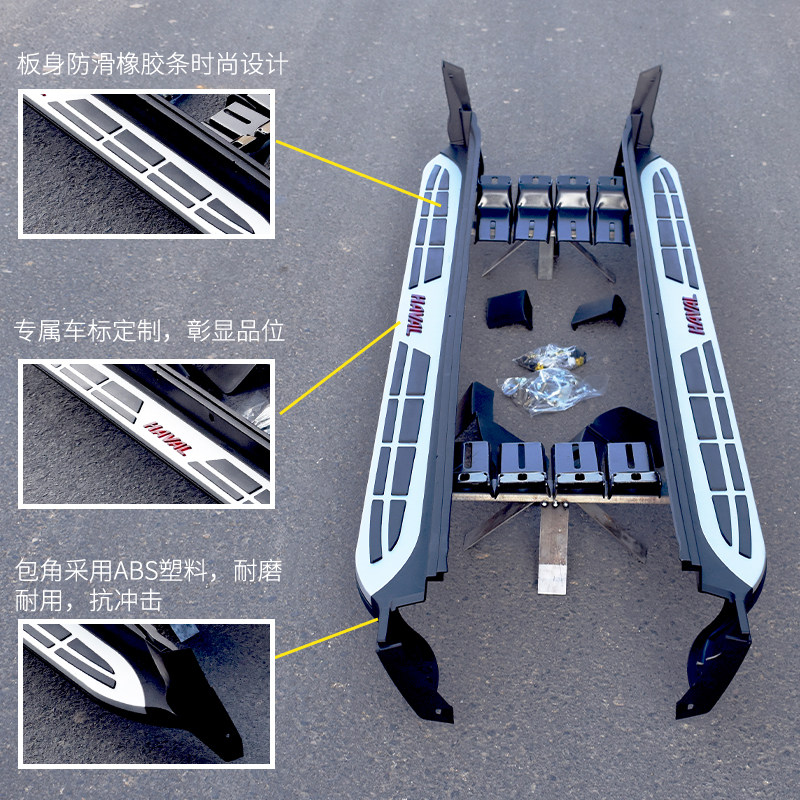 板身防滑橡胶条时尚设计

专属车标定制，彰显品位

HAVAL

包角采用ABS塑料，耐磨耐用，抗冲击

HAVAL

HAVAL