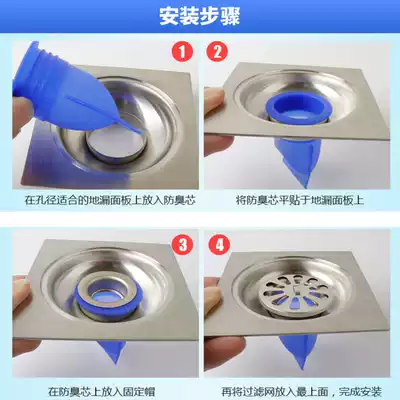 安装步骤

1

在孔径适合的地漏面板上放入防臭芯

2

将防臭芯平贴于地漏面板上

3

在防臭芯上放入固定帽

4

再将过滤网放入最上面，完成安装