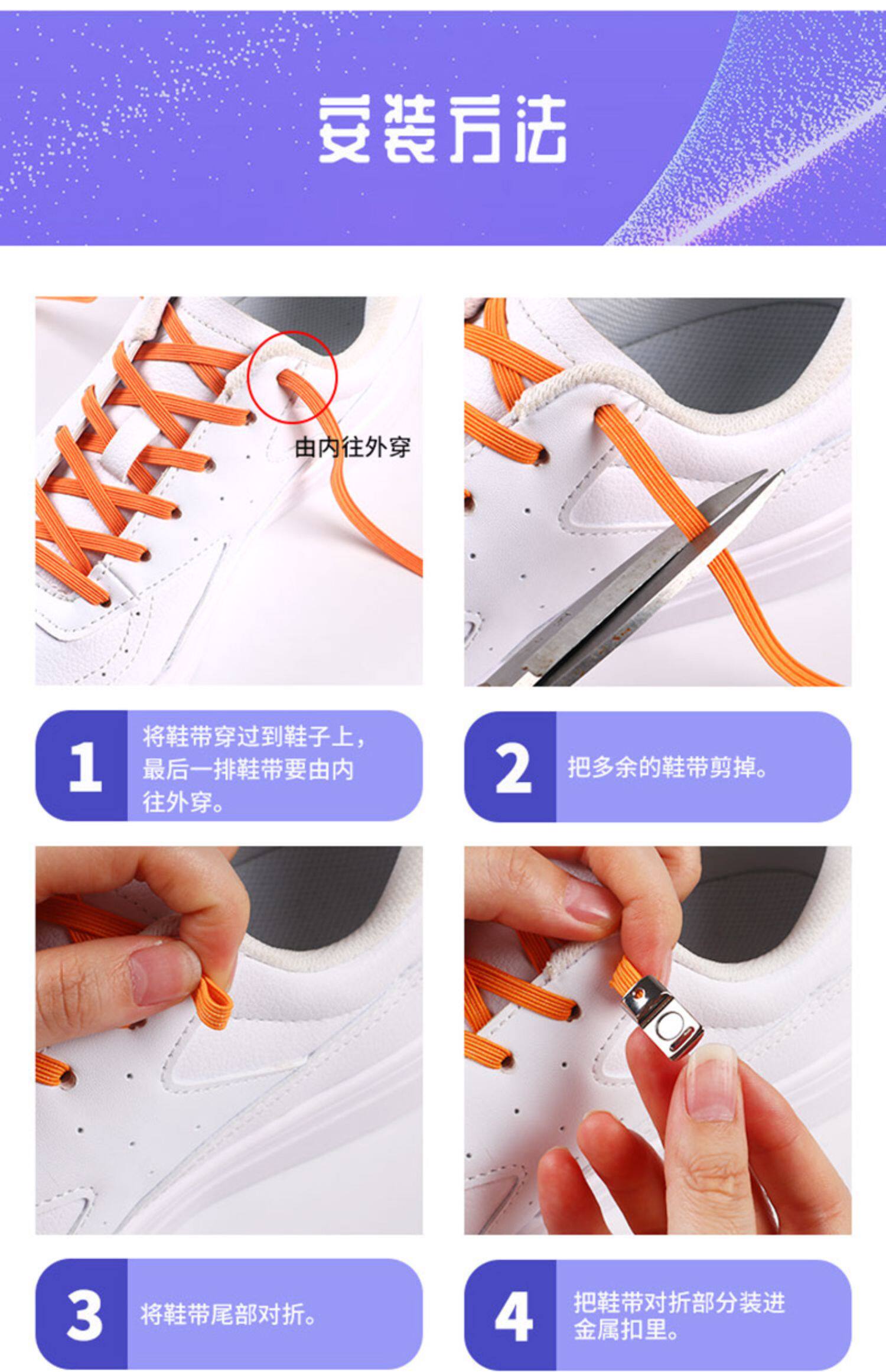 安装方法

由内往外穿

1 将鞋带穿过到鞋子上，最后一排鞋带要由内往外穿。

2 把多余的鞋带剪掉。

3 将鞋带尾部对折。

4 把鞋带对折部分装进金属扣里。