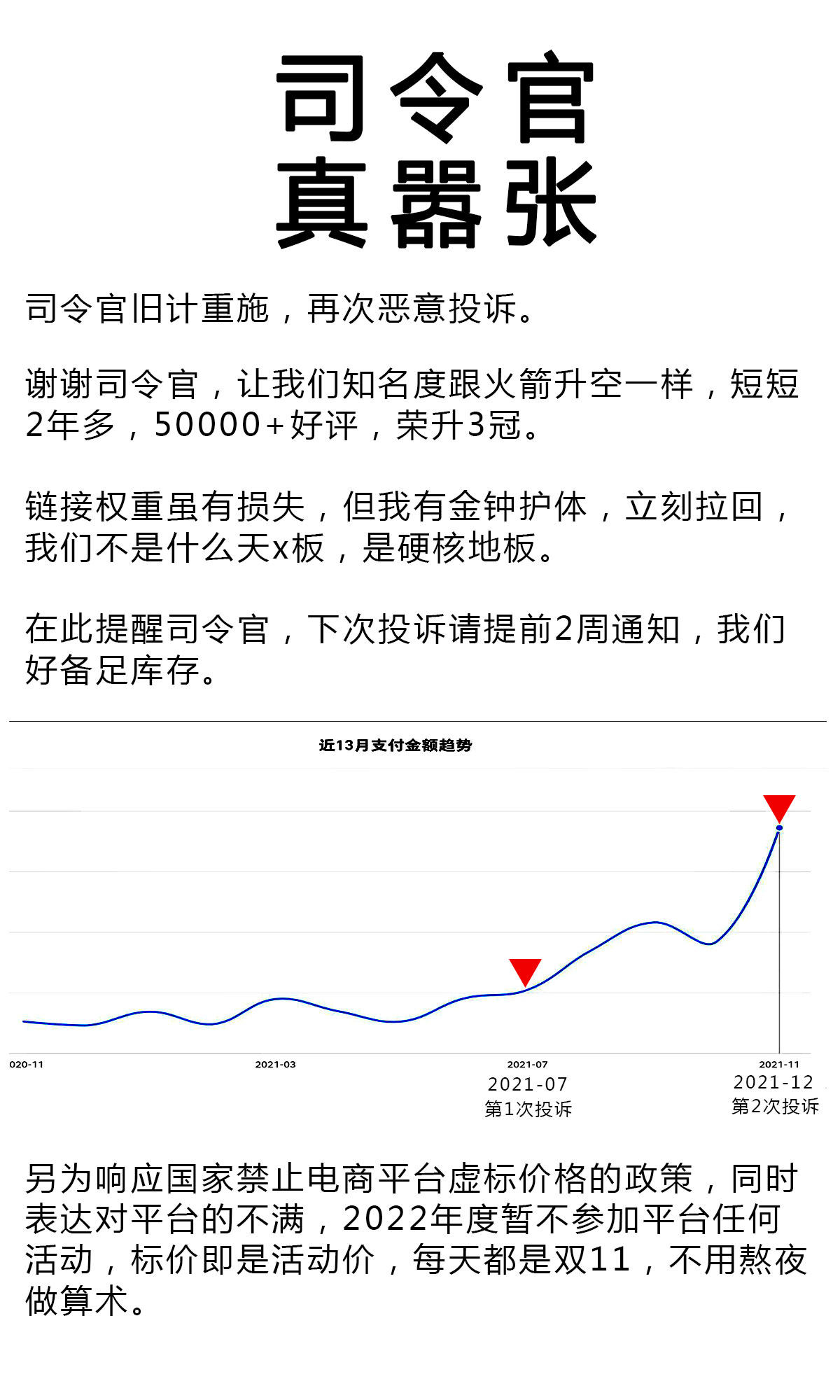 司令官
真嚣张

司令官旧计重施，再次恶意投诉。

谢谢司令官，让我们知名度跟火箭升空一样，短短2年多，50000+好评，荣升3冠。

链接权重虽有损失，但我有金钟护体，立刻拉回，我们不是什么天x板，是硬核地板。

在此提醒司令官，下次投诉请提前2周通知，我们好备足库存。

近13月支付金额趋势

020-11
2021-03
2021-07
2021-11

2021-07
第1次投诉

2021-12
第2次投诉

另为响应国家禁止电商平台虚标价格的政策，同时表达对平台的不满，2022年度暂不参加平台任何活动，标价即是活动价，每天都是双11，不用熬夜做算术。