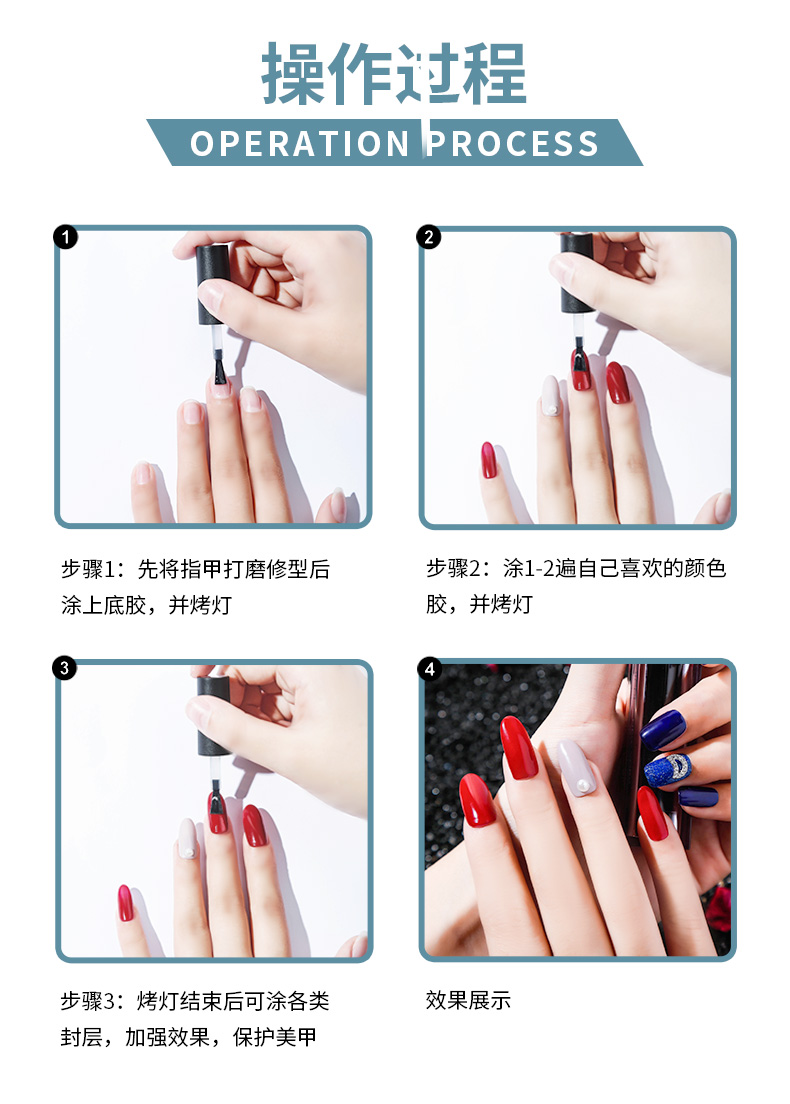 操作过程

OPERATION PROCESS

1

步骤1：先将指甲打磨修型后涂上底胶，并烤灯

2

步骤2：涂1-2遍自己喜欢的颜色胶，并烤灯

3

步骤3：烤灯结束后可涂各类封层，加强效果，保护美甲

4

效果展示