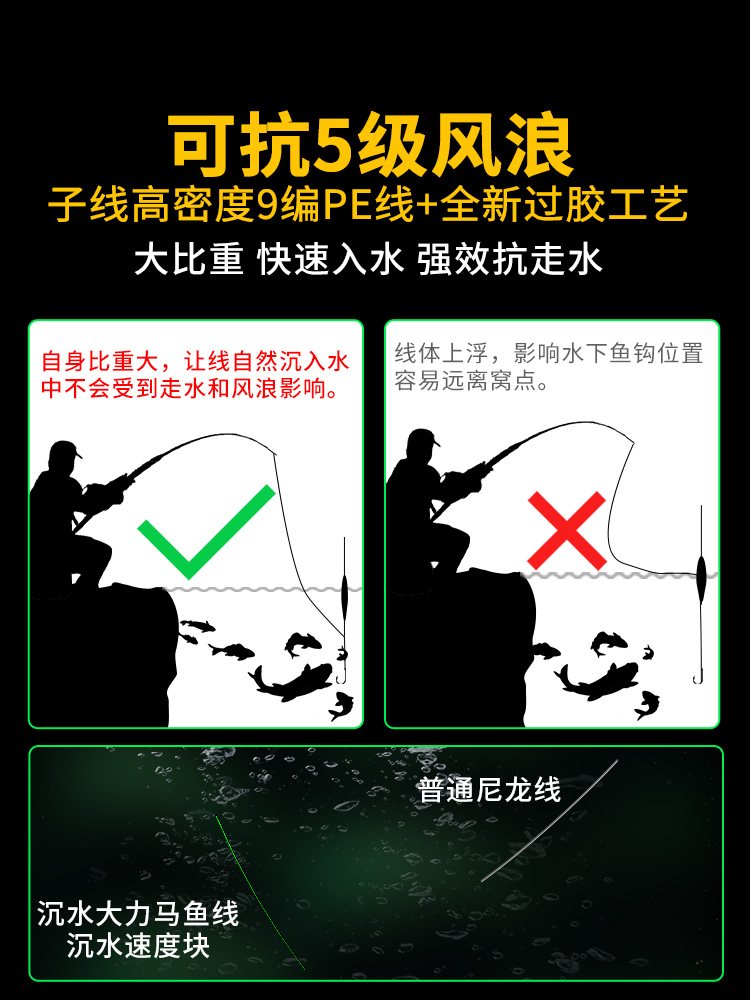 可抗5级风浪
子线高密度9编PE线+全新过胶工艺
大比重 快速入水 强效抗走水

自身比重大，让线自然沉入水中不会受到走水和风浪影响。

线体上浮，影响水下鱼钩位置容易远离窝点。

普通尼龙线

沉水大力马鱼线
沉水速度块