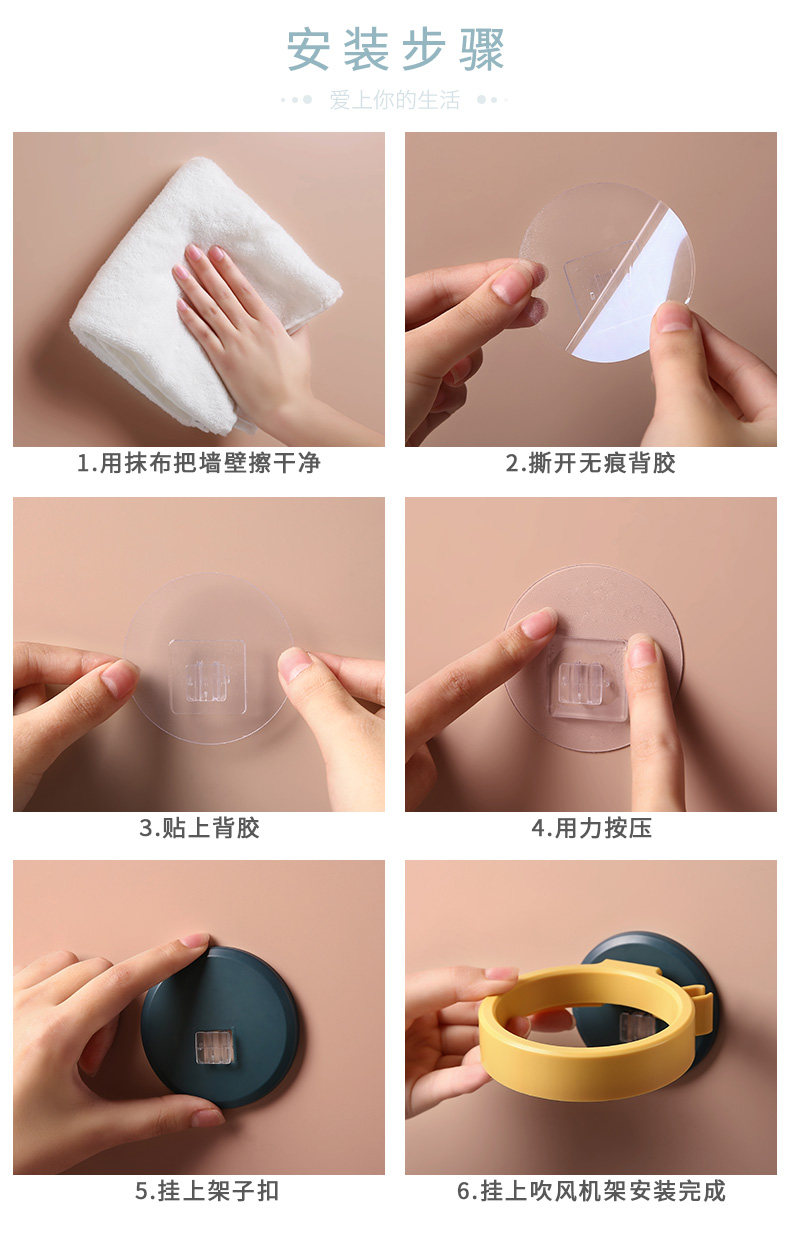 安装步骤

爱上你的生活

1.用抹布把墙壁擦干净

2.撕开无痕背胶

3.贴上背胶

4.用力按压

5.挂上架子扣

6.挂上吹风机架安装完成