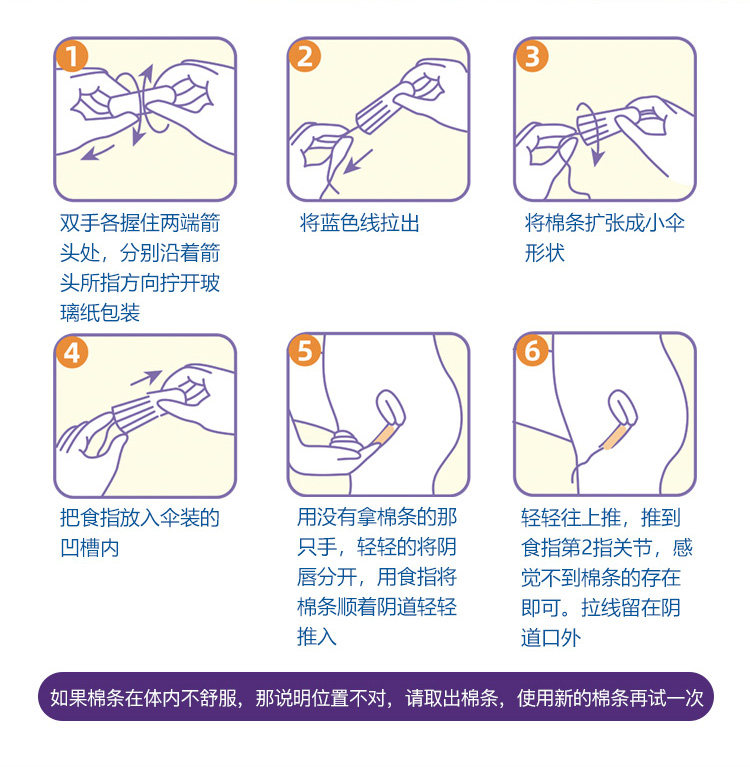 1

双手各握住两端箭头处，分别沿着箭头所指方向拧开玻璃纸包装

2

将蓝色线拉出

3

将棉条扩张成小伞形状

4

把食指放入伞装的凹槽内

5

用没有拿棉条的那只手，轻轻的将阴唇分开，用食指将棉条顺着阴道轻轻推入

6

轻轻往上推，推到食指第2指关节，感觉不到棉条的存在即可。拉线留在阴道口外

如果棉条在体内不舒服，那说明位置不对，请取出棉条，使用新的棉条再试一次