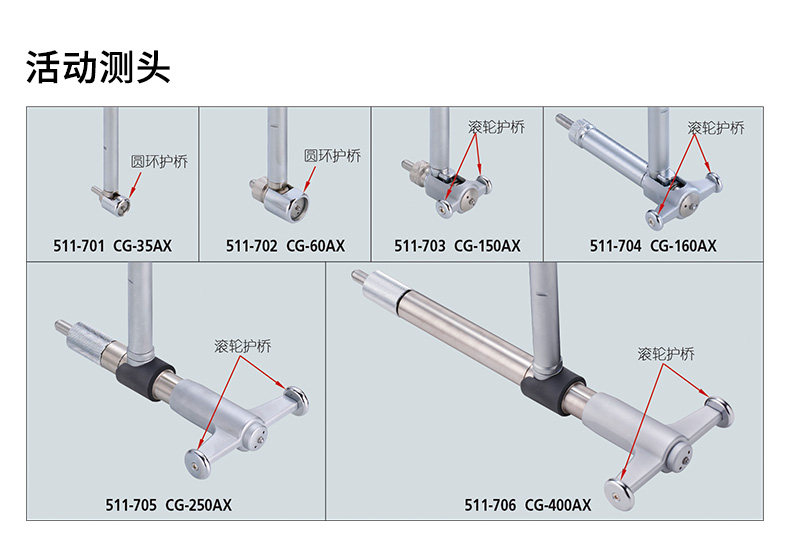 活动测头

圆环护桥

511-701 CG-35AX

圆环护桥

511-702 CG-60AX

滚轮护桥

511-703 CG-150AX

滚轮护桥

511-704 CG-160AX

滚轮护桥

511-705 CG-250AX

滚轮护桥

511-706 CG-400AX